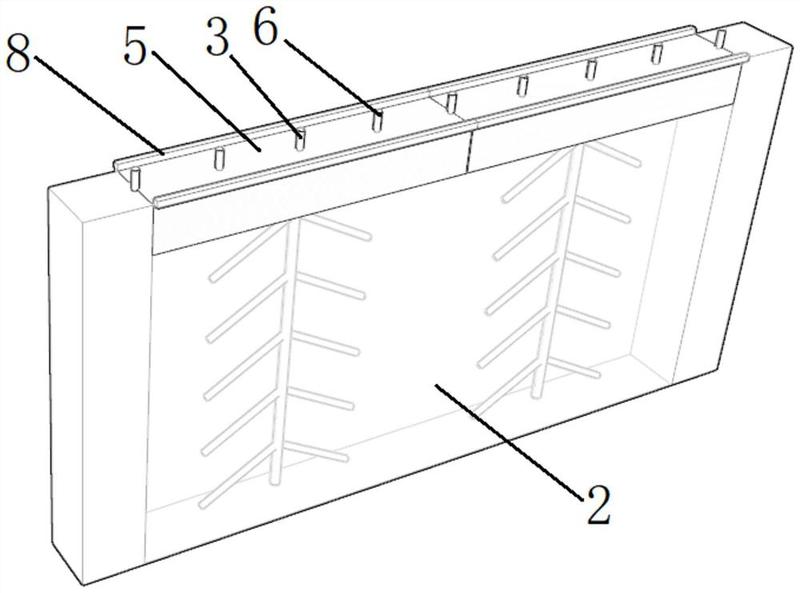 8
5
3
6
2