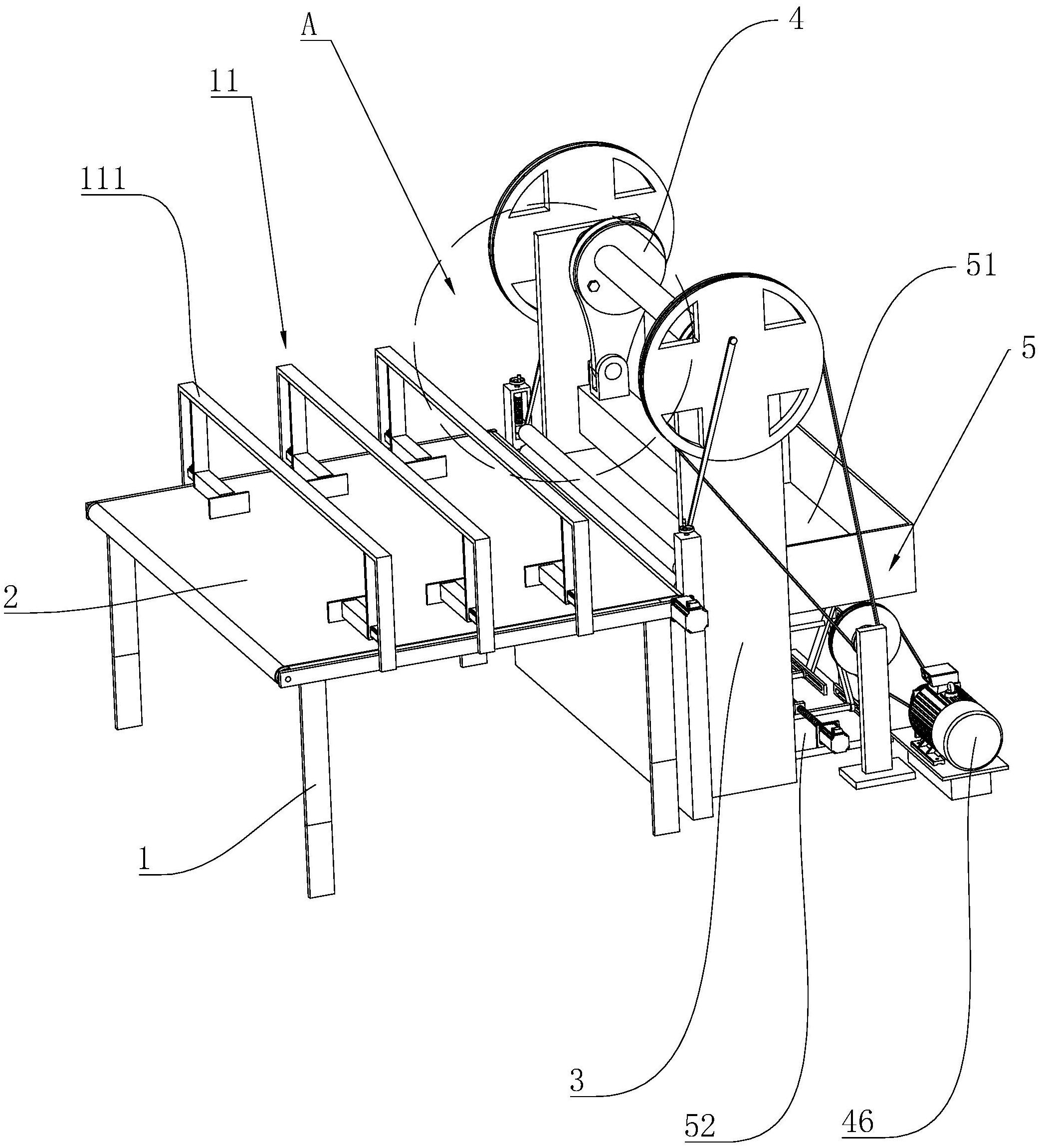 A
4
11
111
51
5
2
1
3
52
46