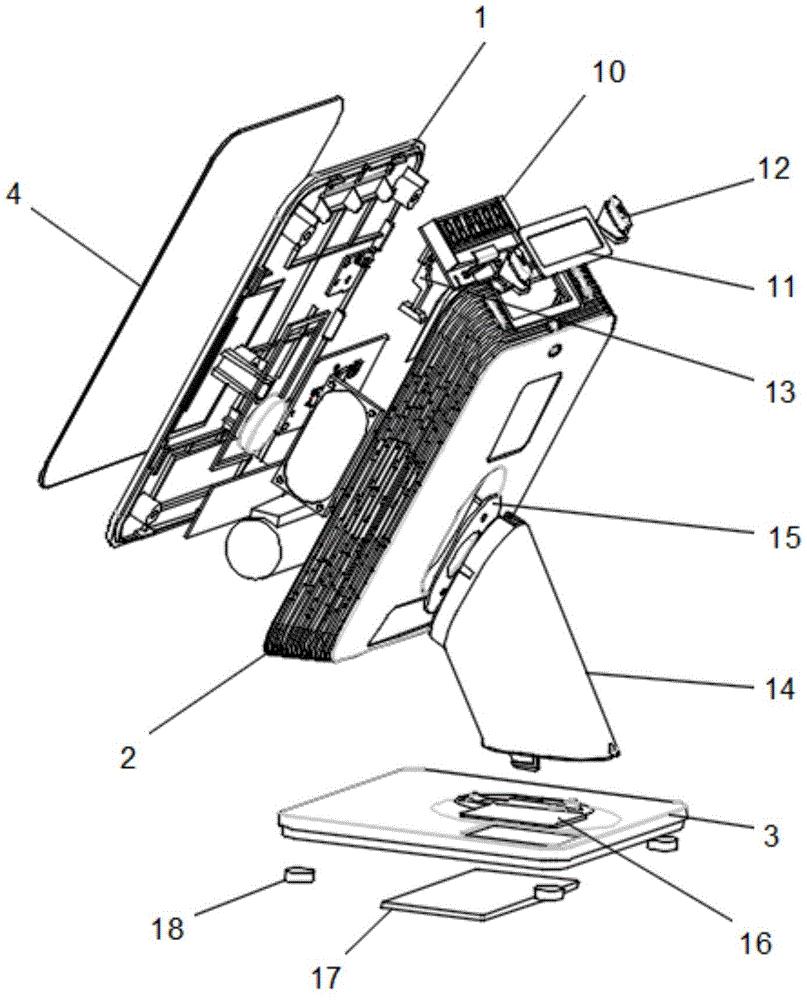 1
10
12
4
11
13
15
14
2
3
18
16
17