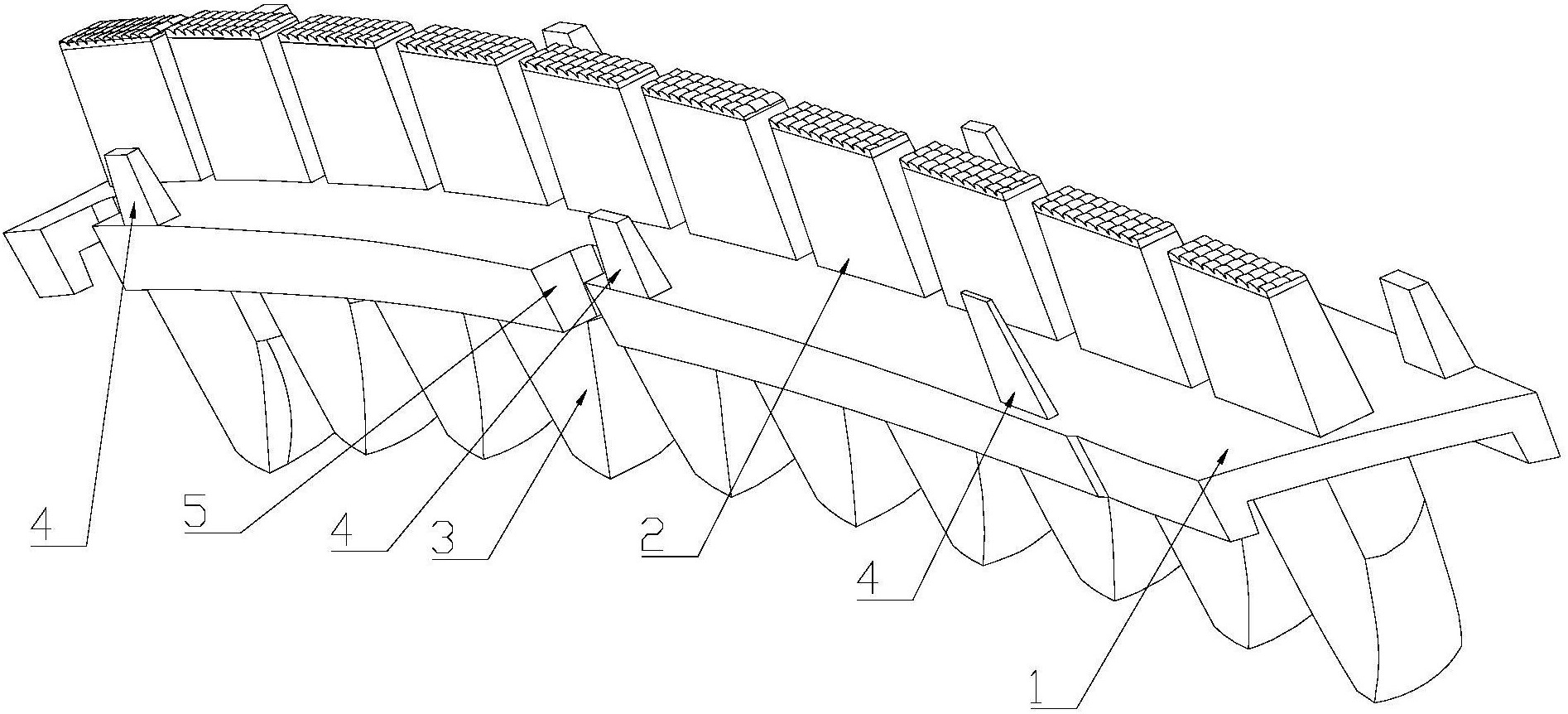 4
5
4
3
2
4
1