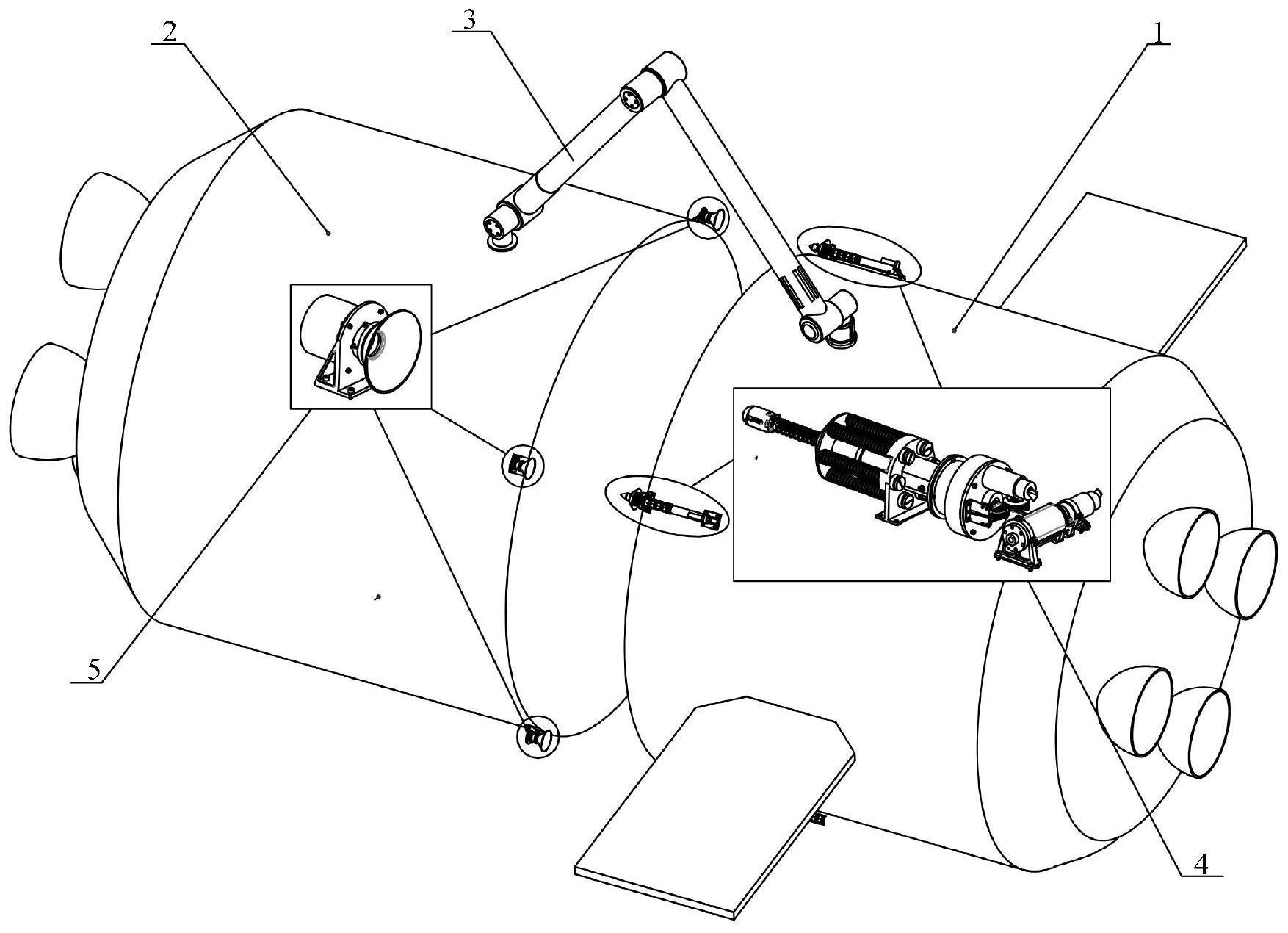 2
3
1
5
4