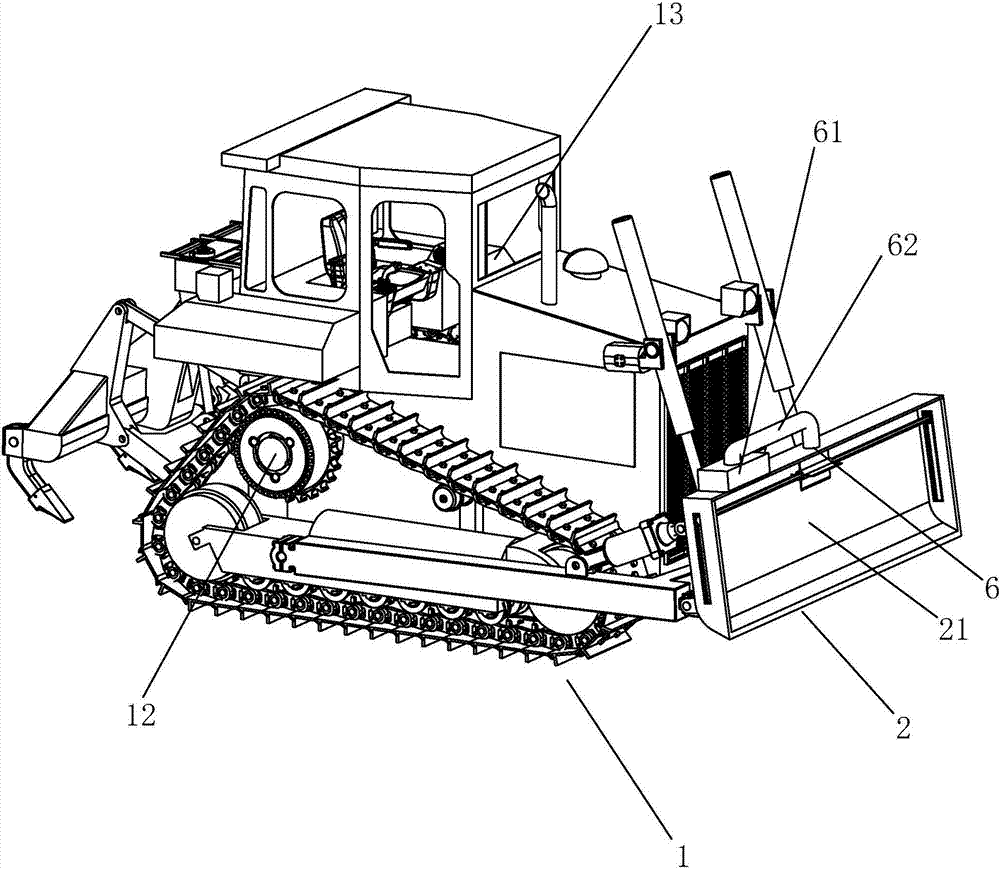 13
61
62
6
21
2
12
1