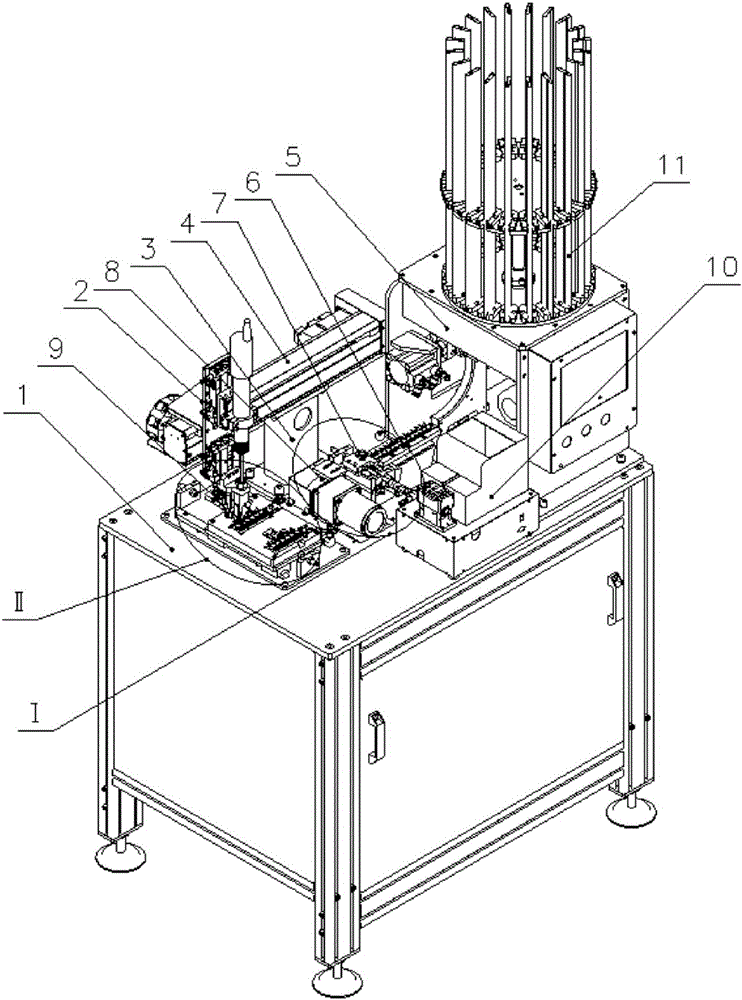 5
6
7
4
3
8
2
9
1
11
10
Ⅱ
Ⅰ