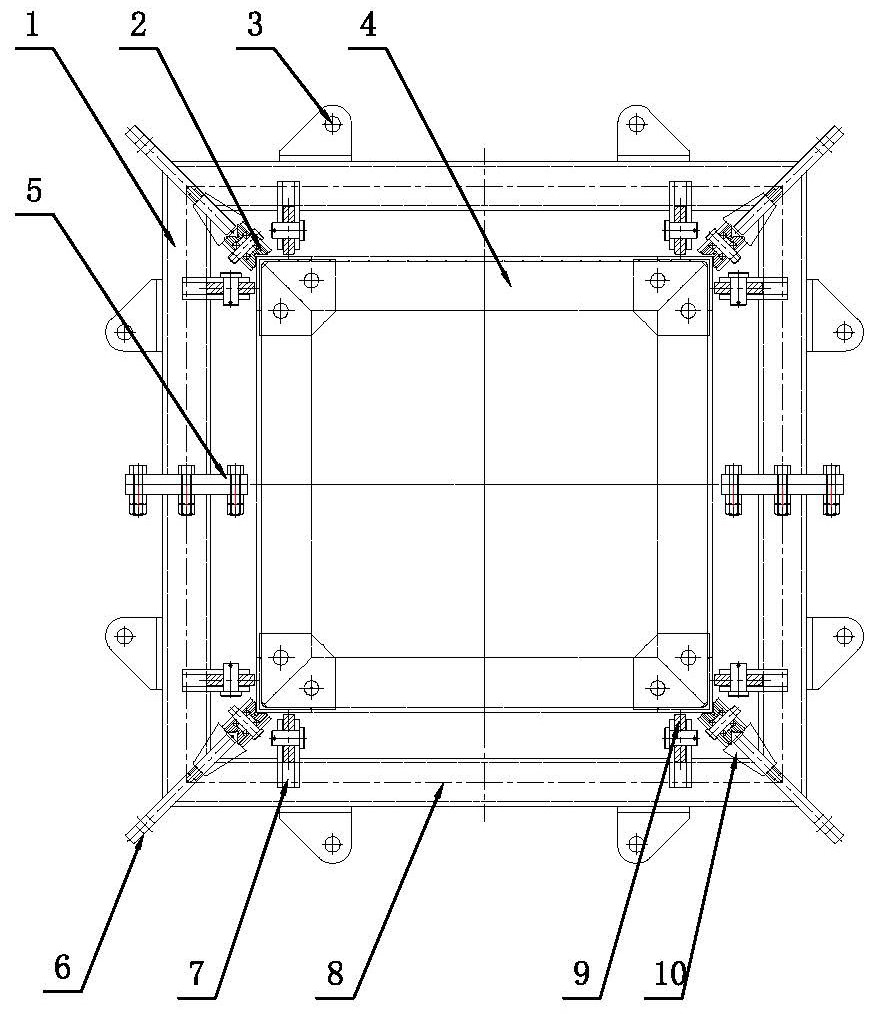 1
2
3
4
5
6
7
8
9
10