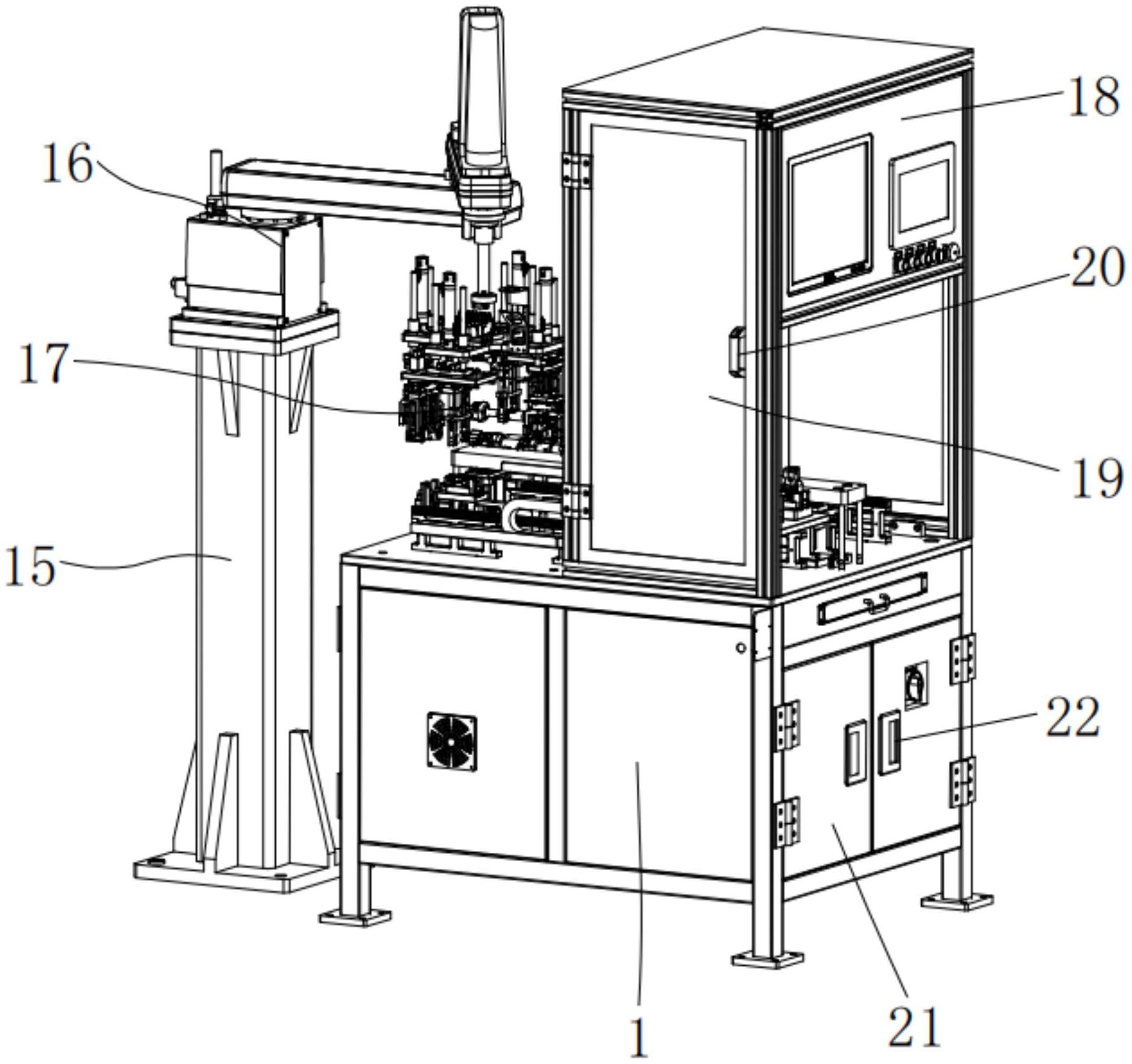 16
18
20
17
19
15
22
1
21