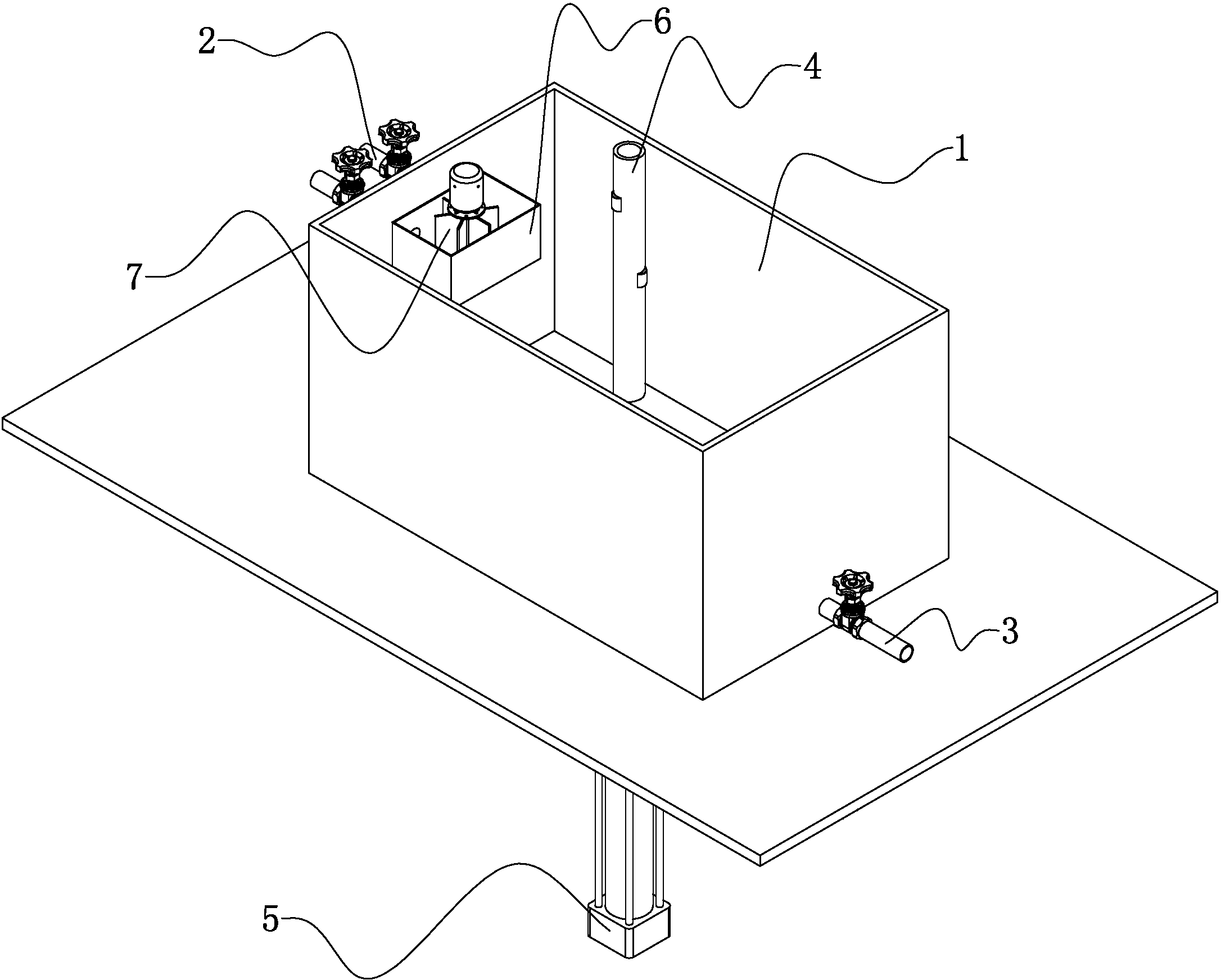 2
6
4
1
7
3
5