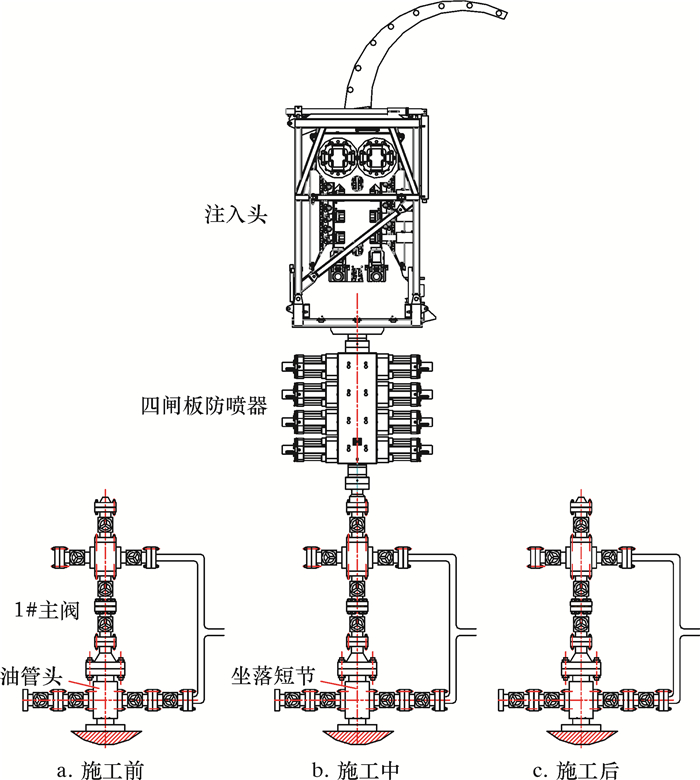 注入头

四闸板防喷器

1#主阀

油管头

坐落短节

a. 施工前

b. 施工中

c. 施工后