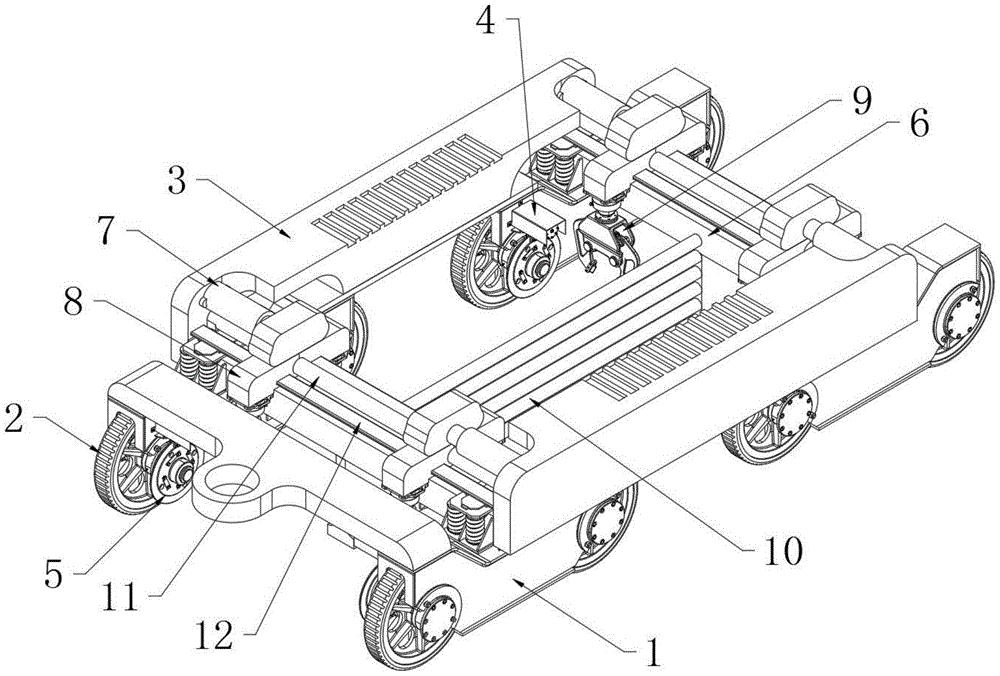 4
9
6
3
7
8
2
5
11
12
10
1