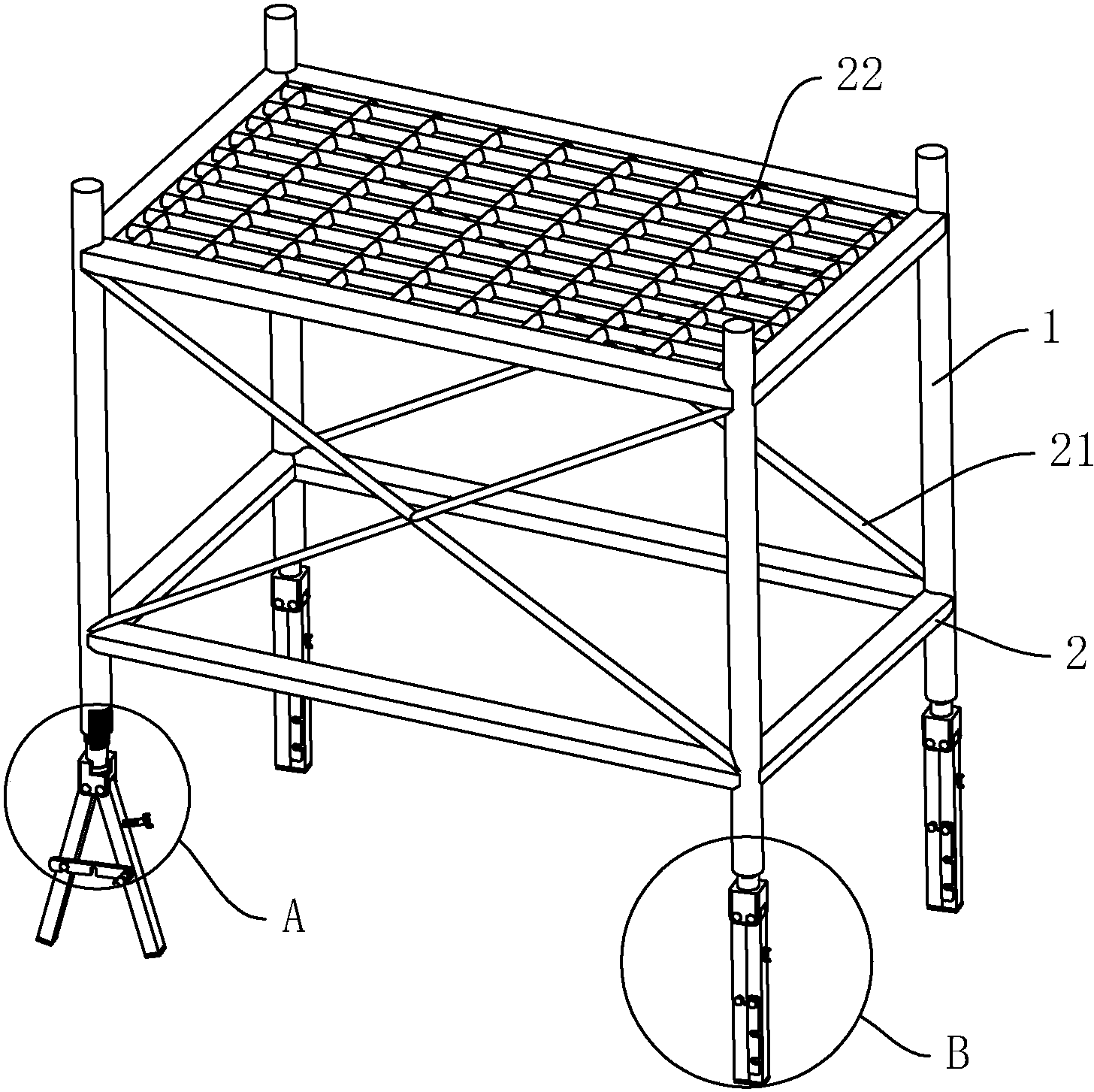 22

1

21

2

A

B