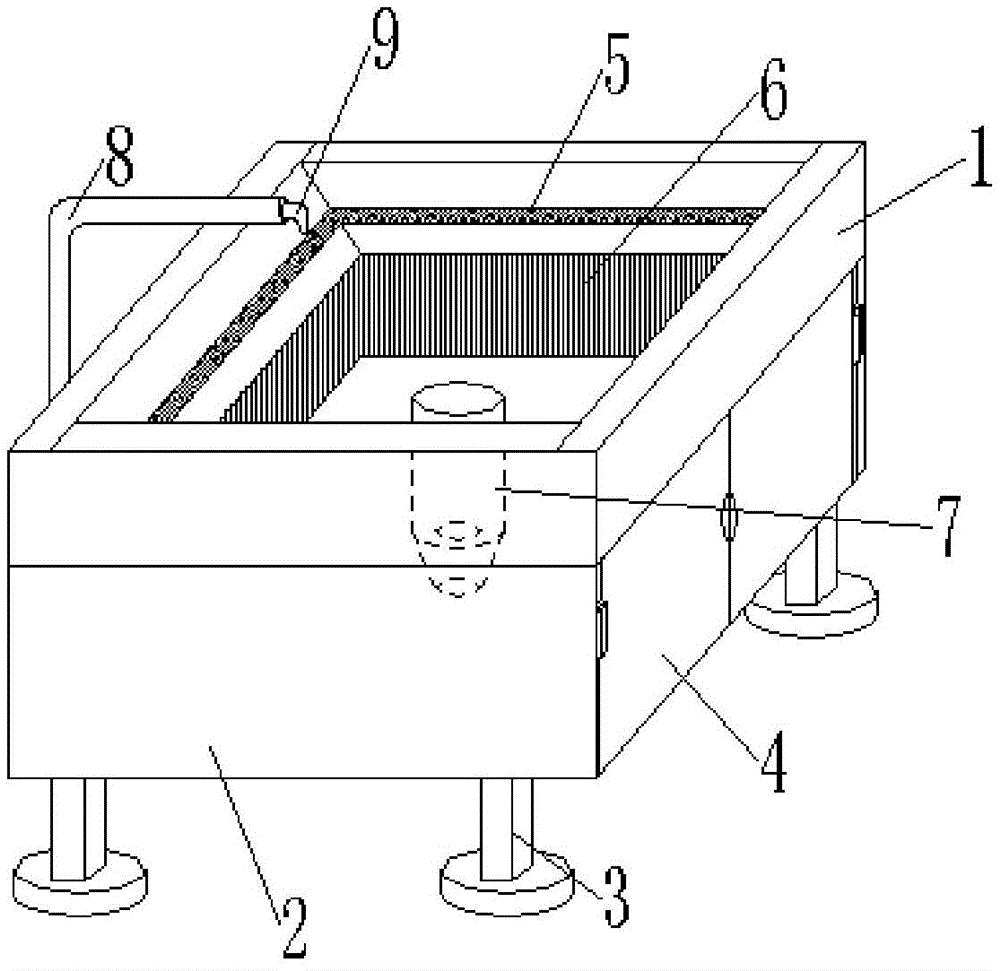 9
5
6
8
1
7
4
2
3