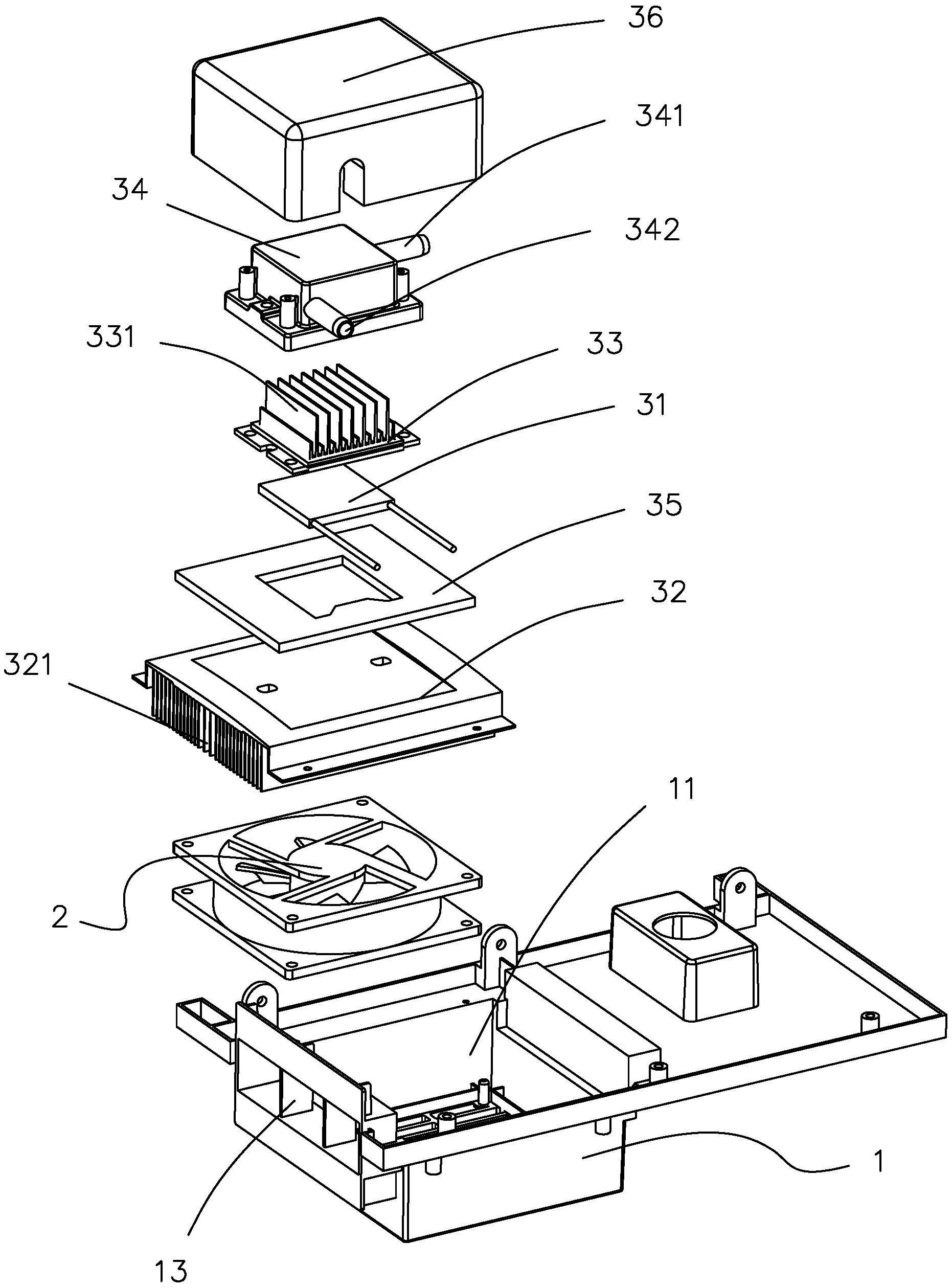 36

341

34

342

331

33

31

35

32

321

11

2

1

13