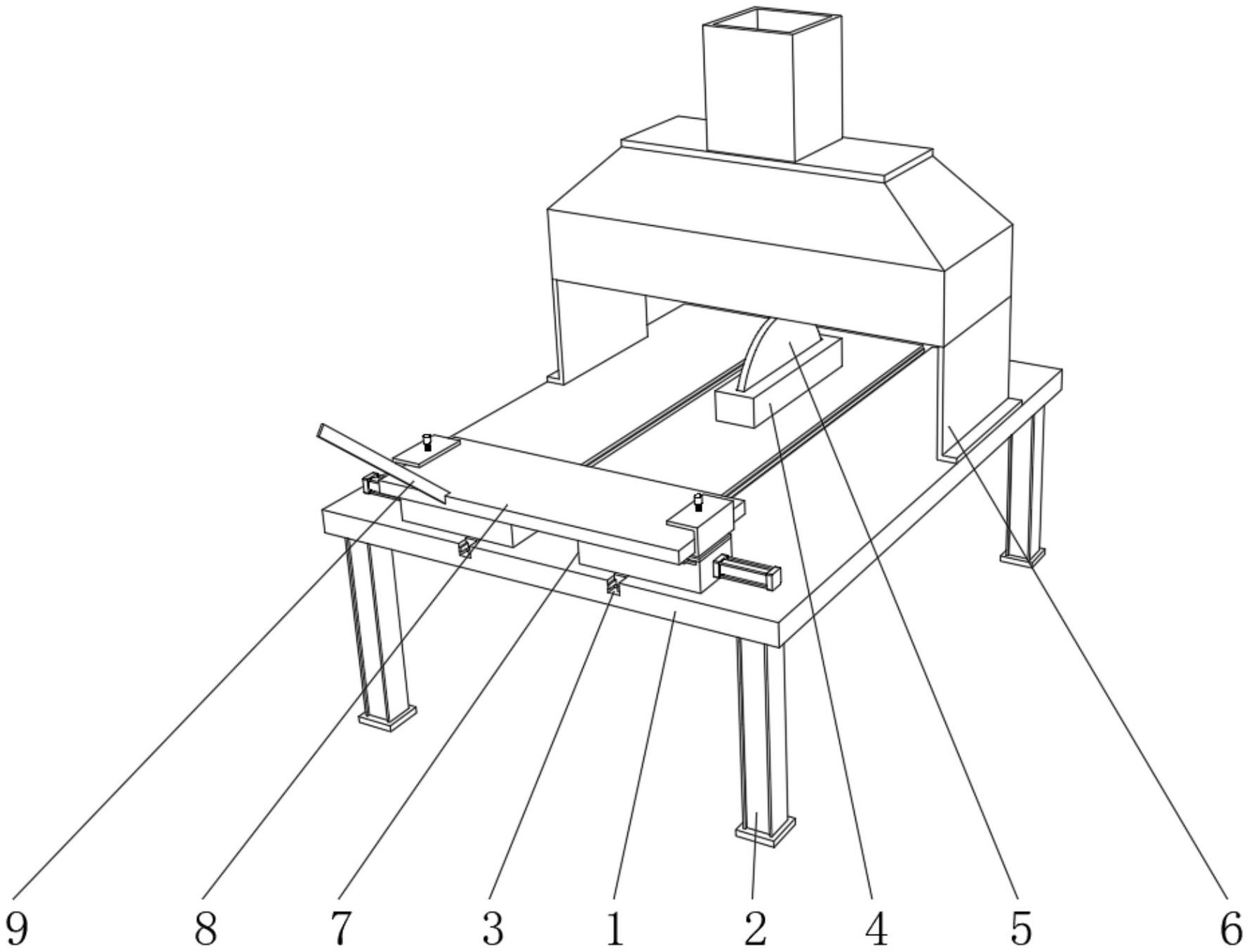 9 8 7 3 1 2 4 5 6