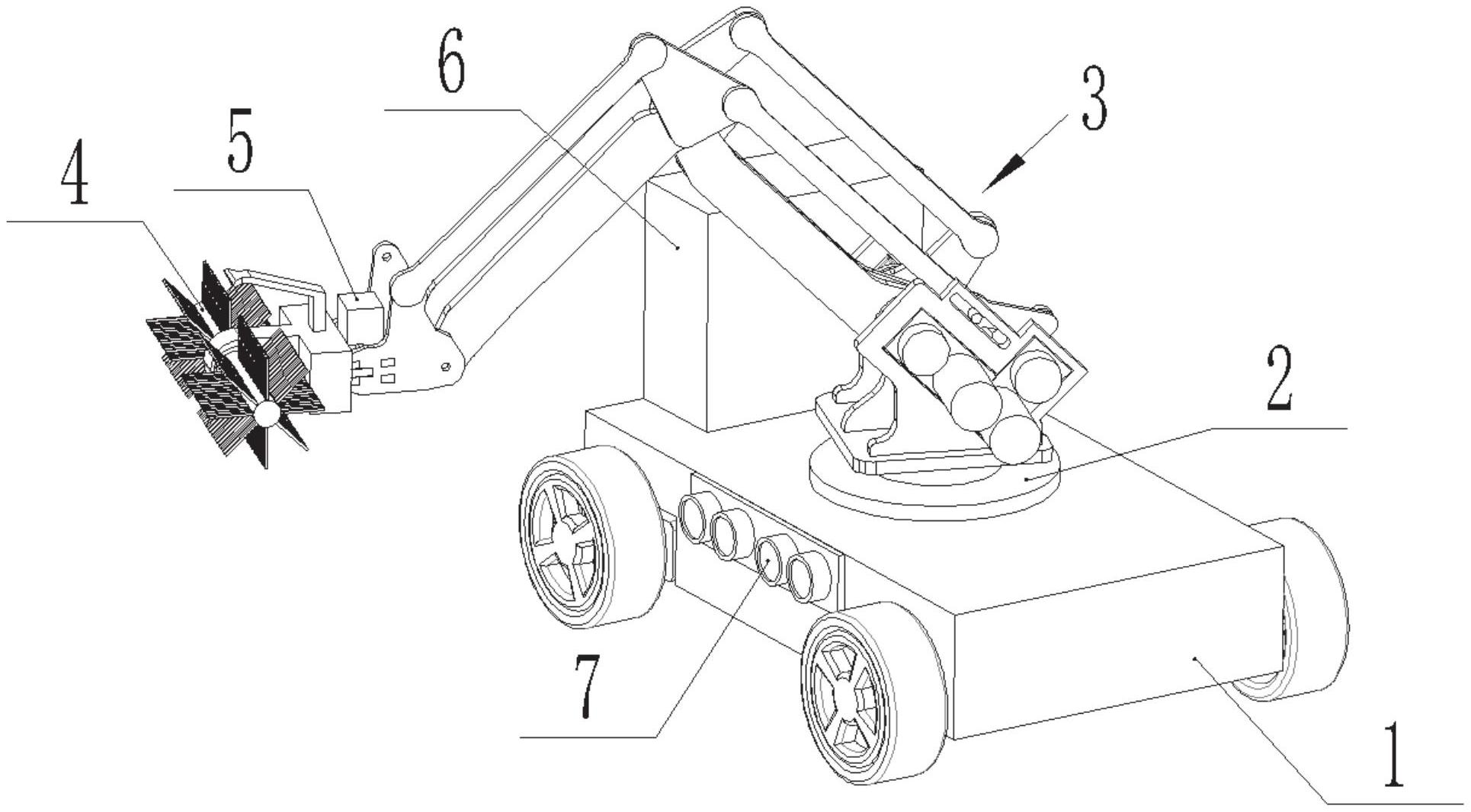 6
3
5
4
2
7
1