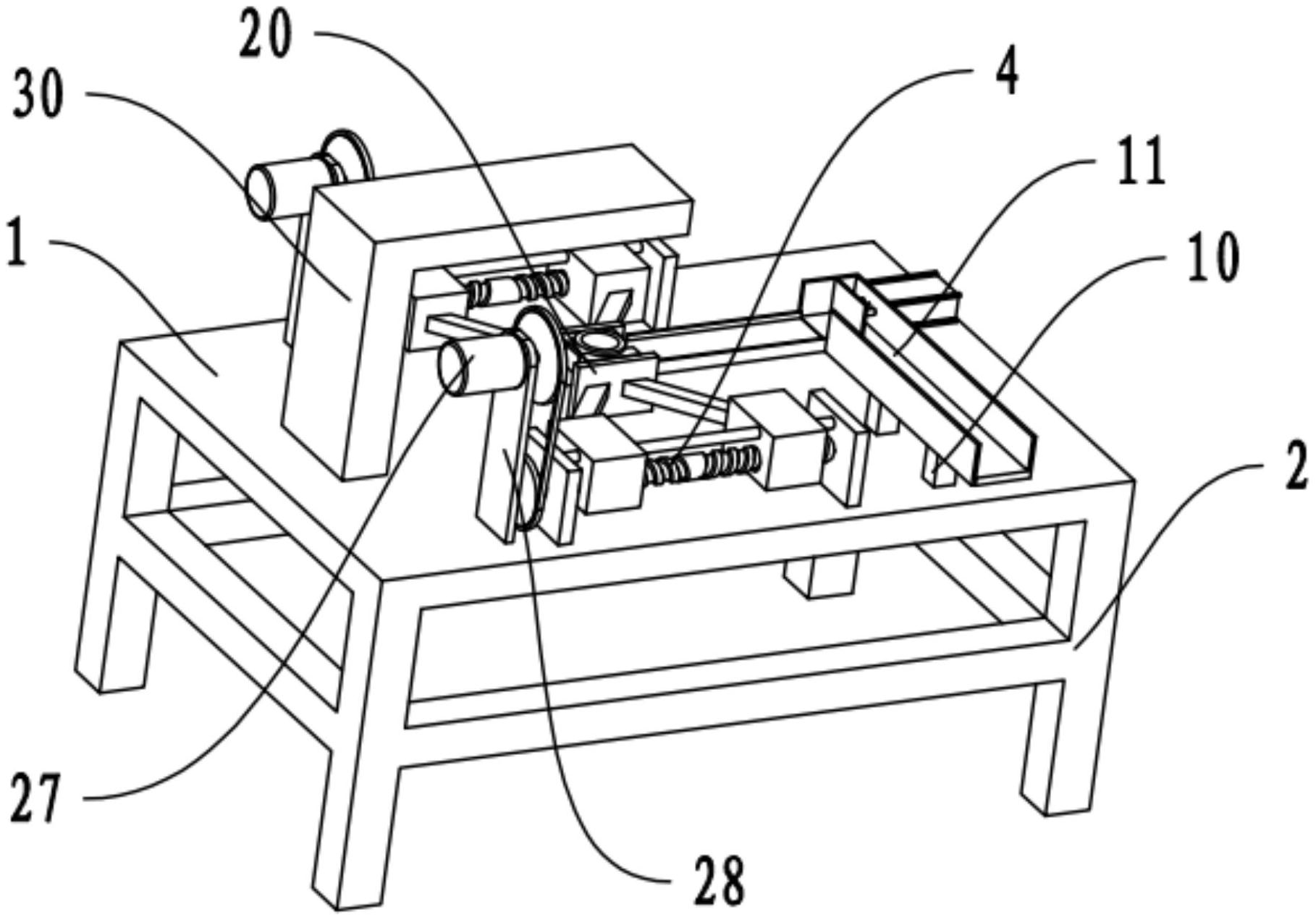 20
30
4
11
1
10
2
27
28