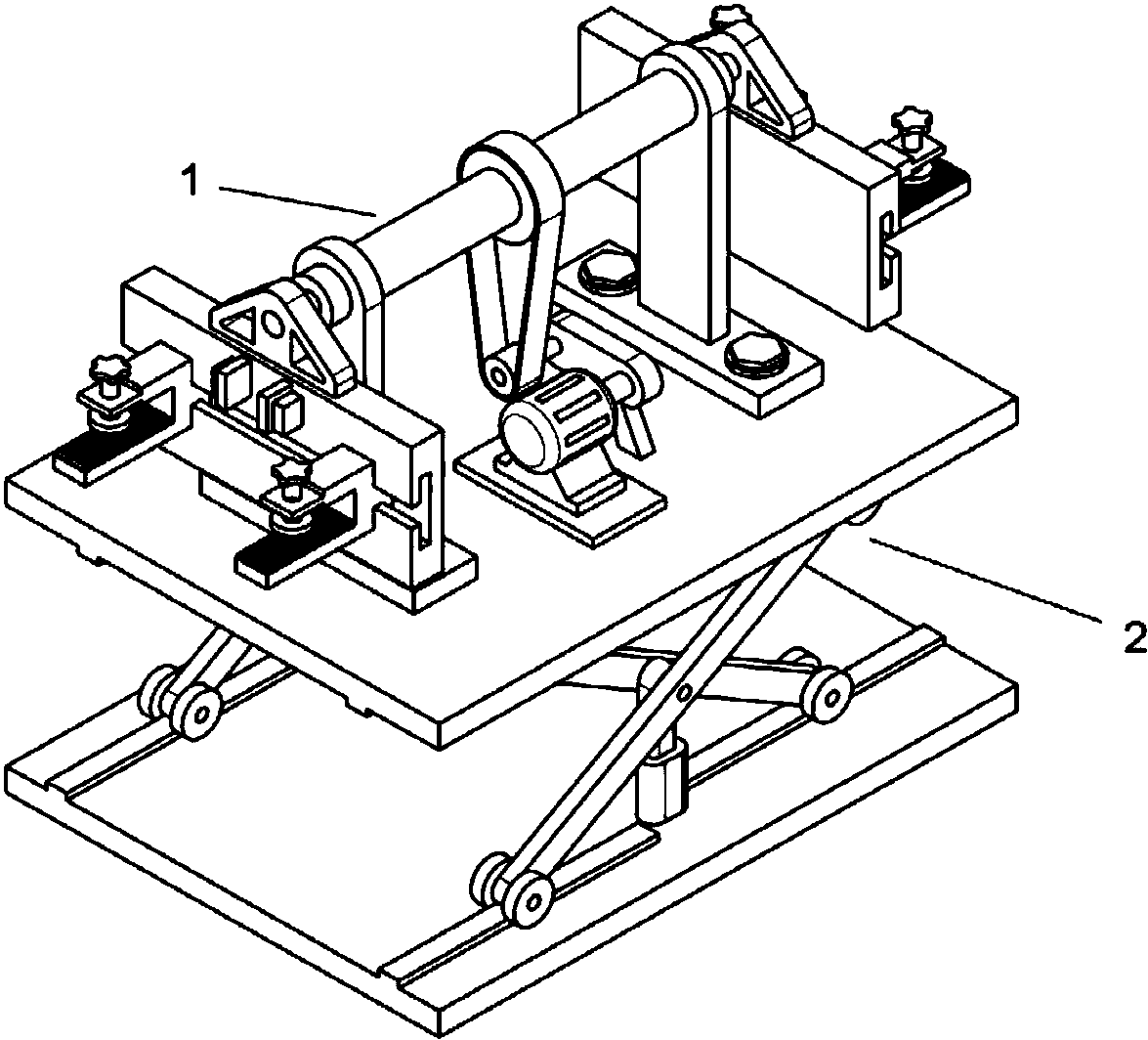 1

2