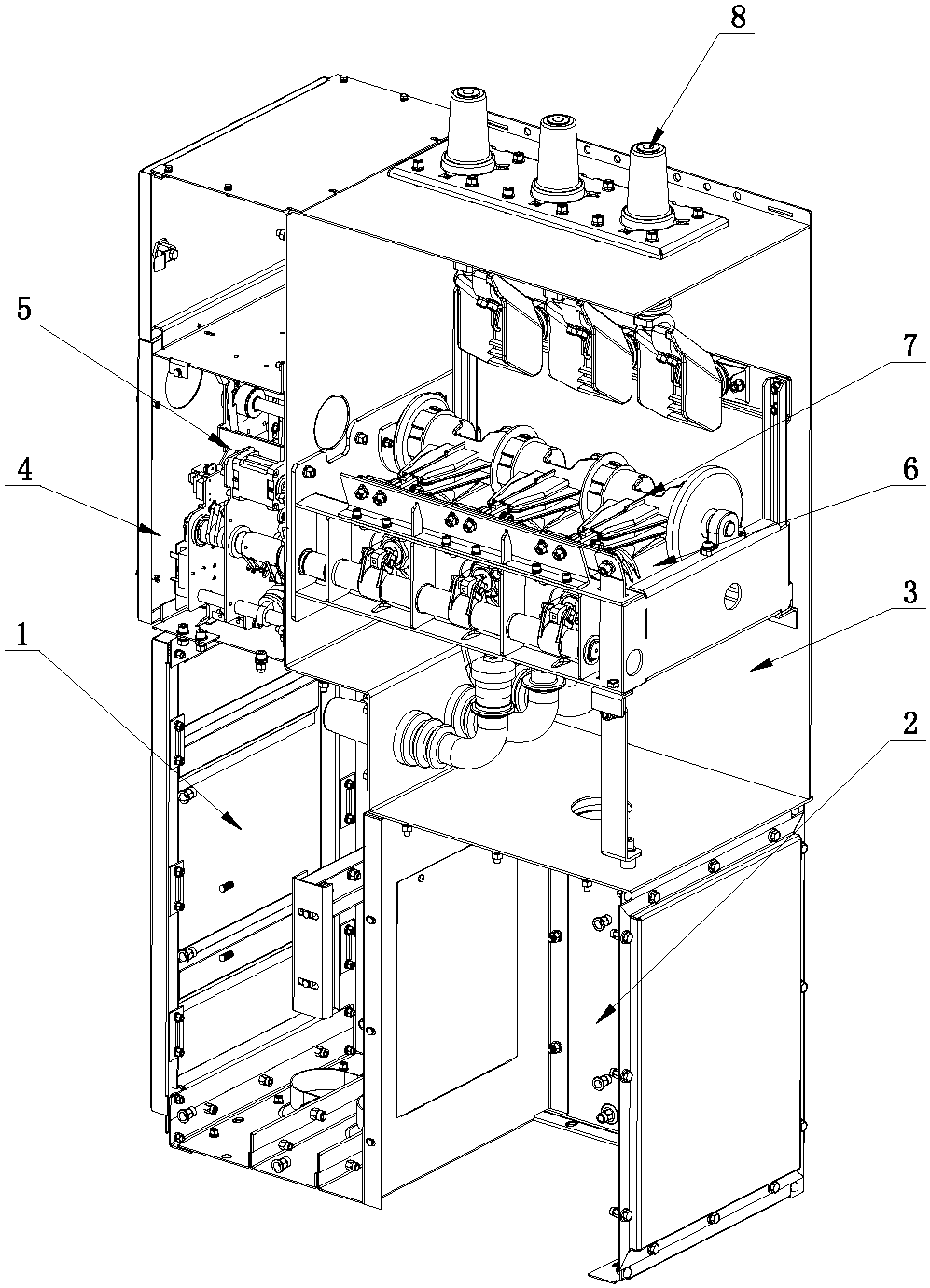 8
5
7
4
6
3
1
2