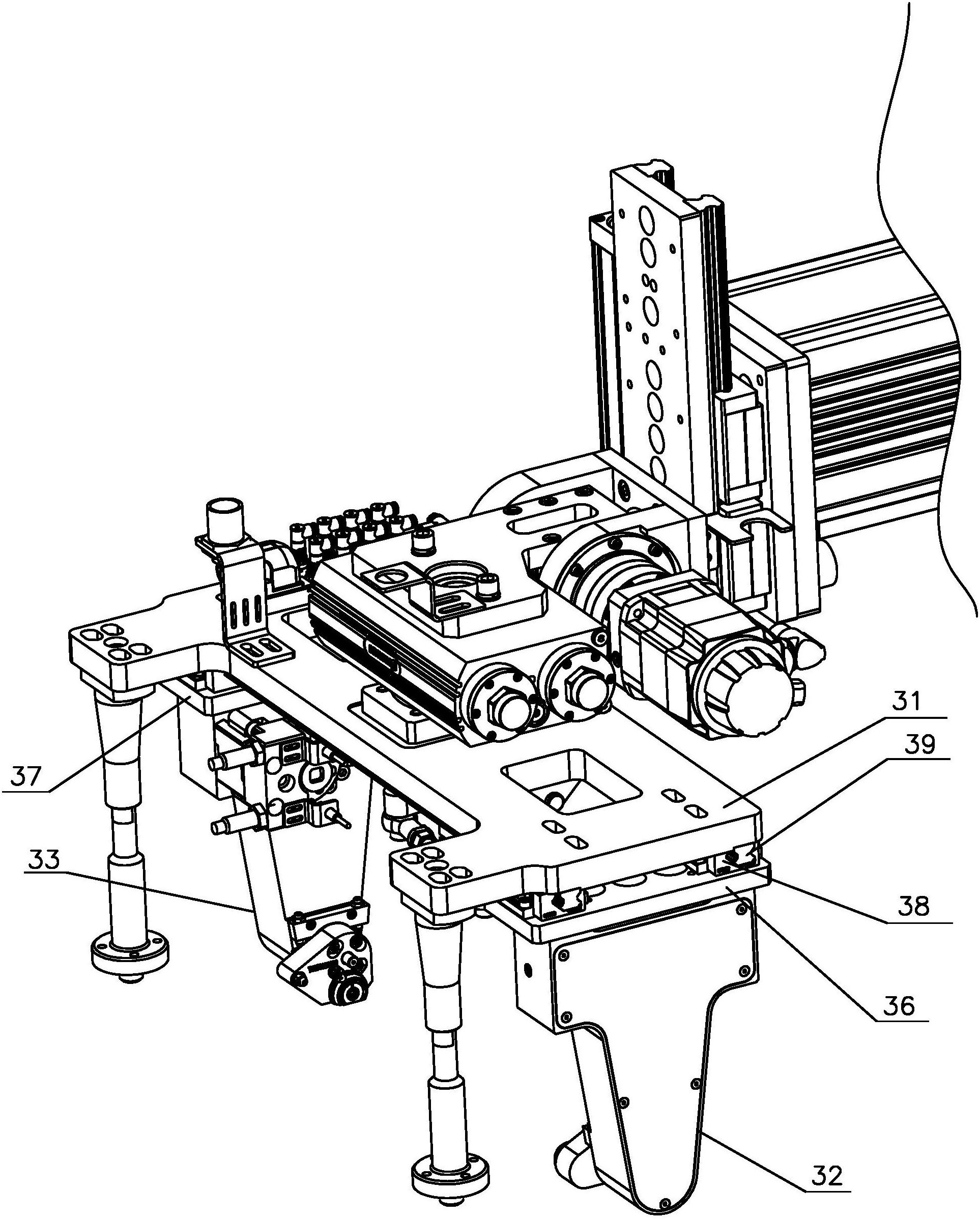 31
39
37
33
38
36
32