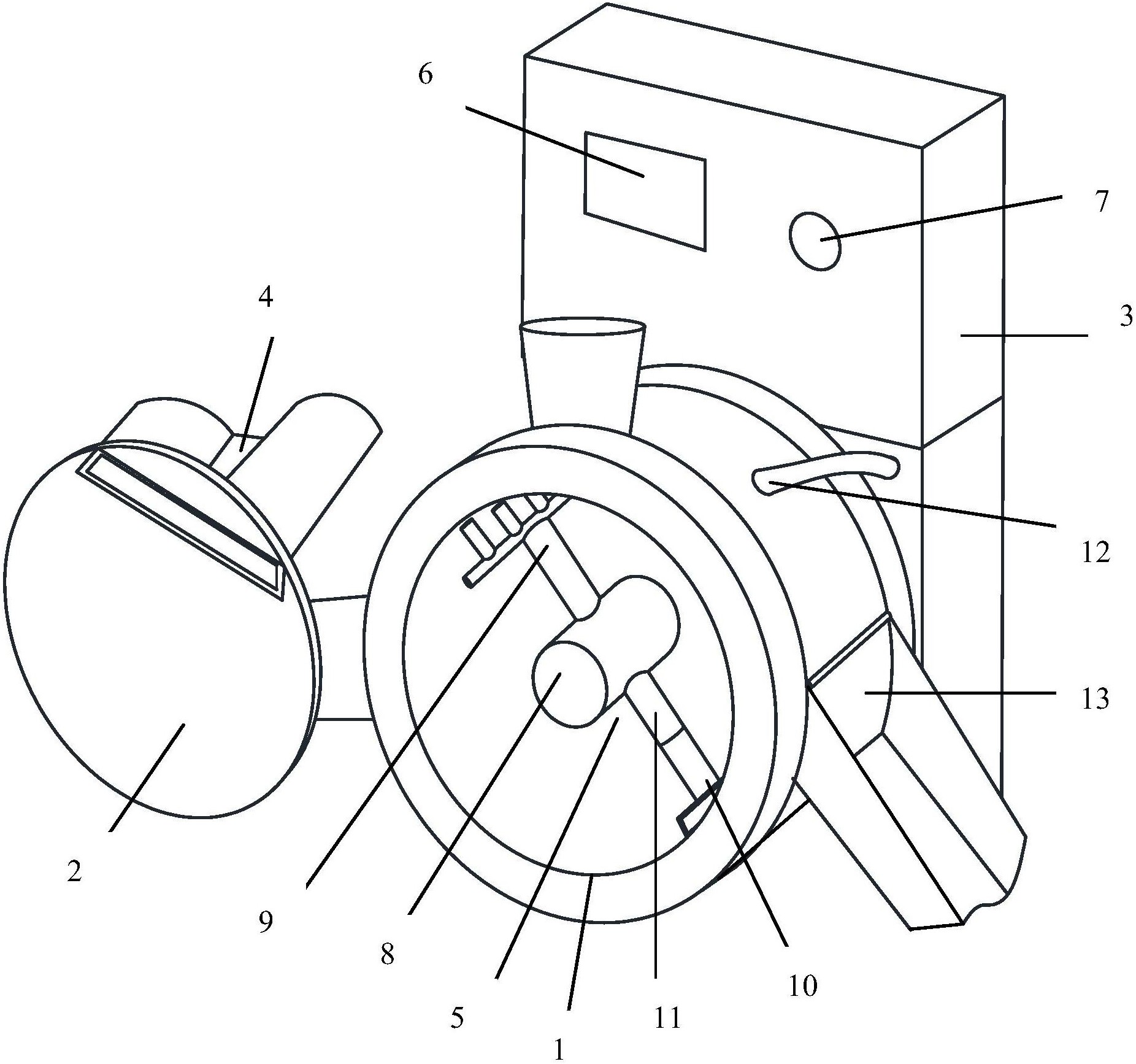 6
7
4
3
12
13
2
9
8
5
1
11
10