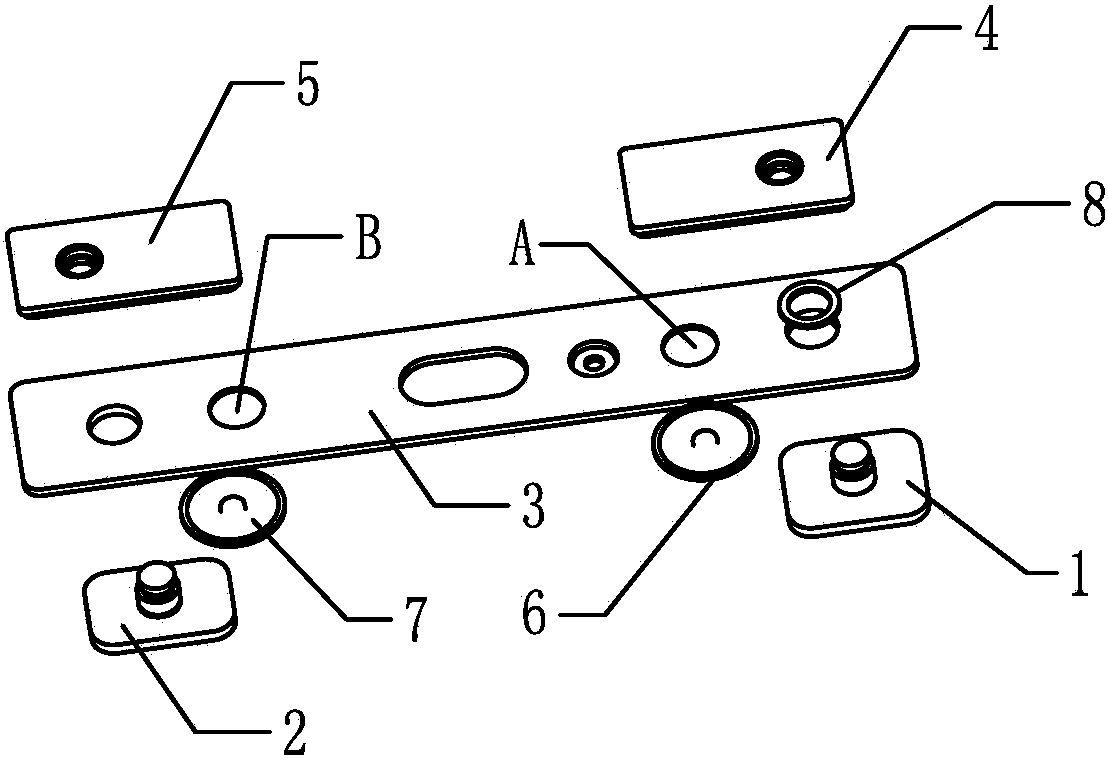 5
4
B
A
8
3
7
6
1
2