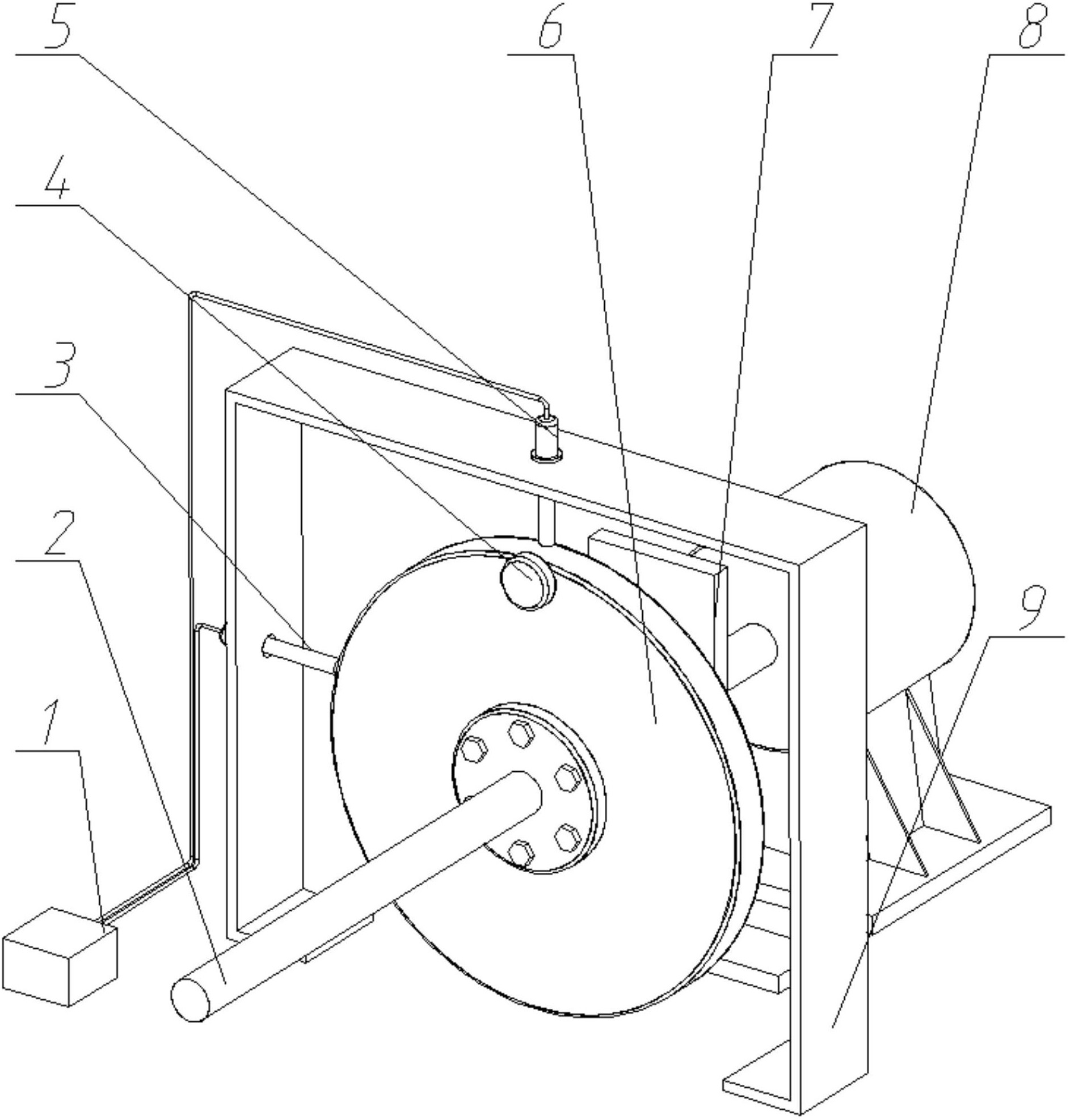 5
6
7
8
4
3
2
9
1