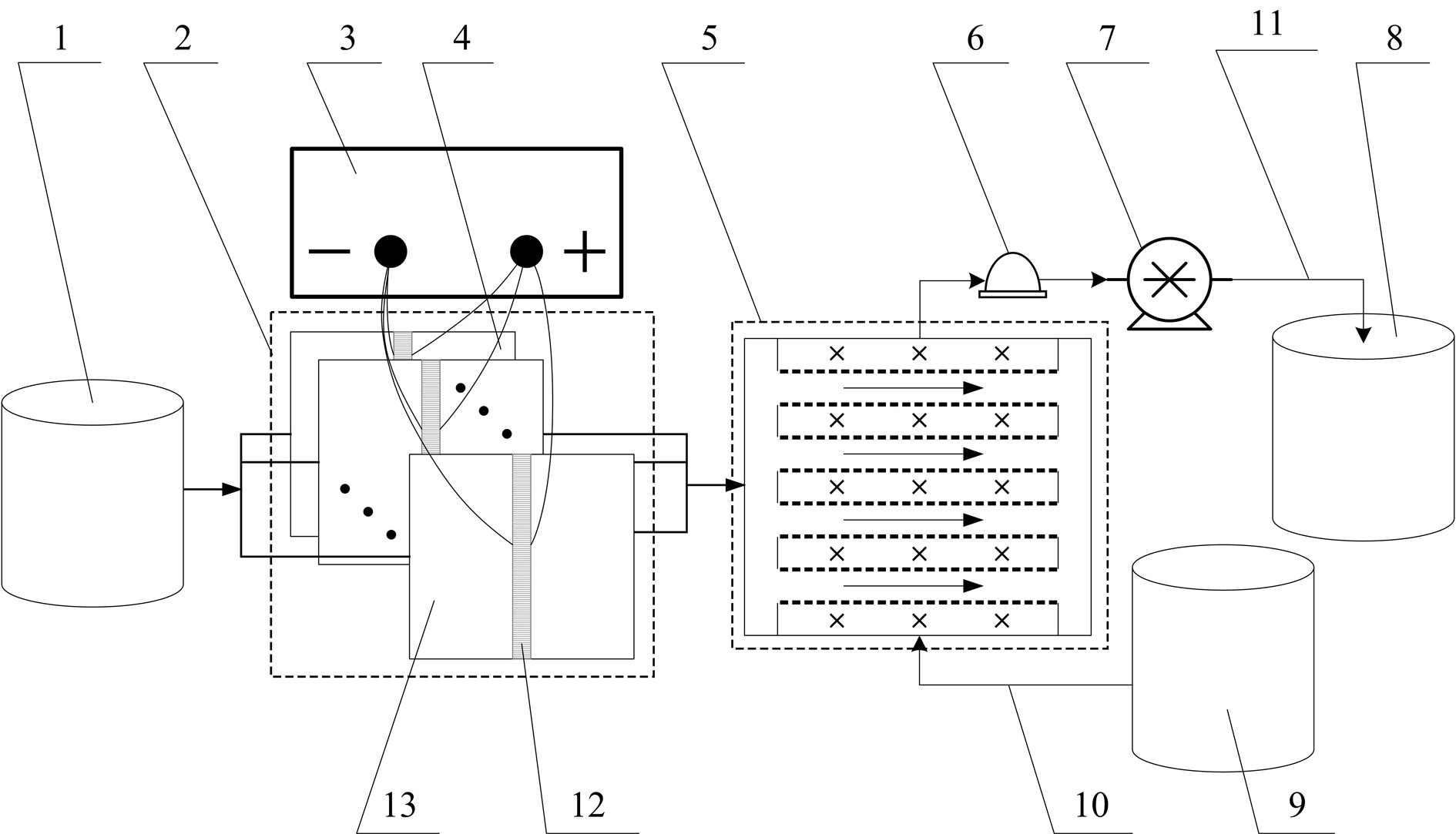 1
2
3
4
5
6
7
11
8
−
+
×
×
×
×
×
×
×
×
×
×
×
×
×
×
×
13
12
10
9