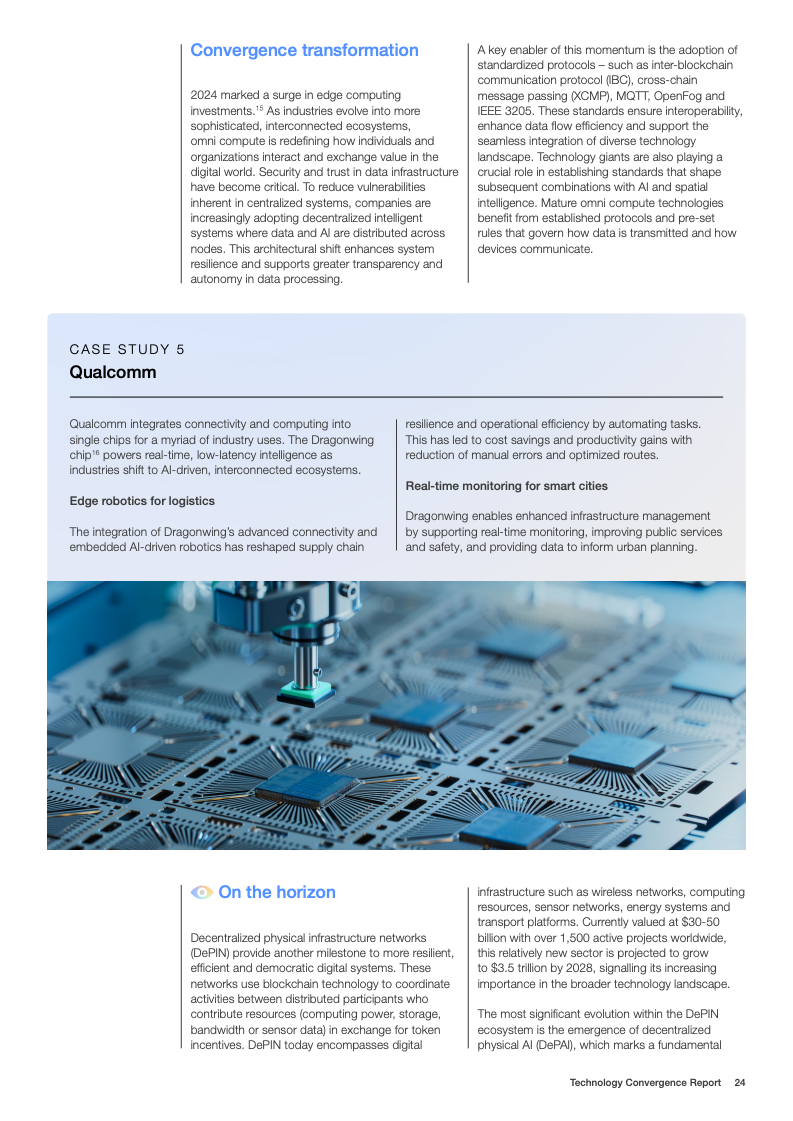 Convergence transformation

2024 marked a surge in edge computing investments.$^{15}$ As industries evolve into more sophisticated, interconnected ecosystems, omni compute is redefining how individuals and organizations interact and exchange value in the digital world. Security and trust in data infrastructure have become critical. To reduce vulnerabilities inherent in centralized systems, companies are increasingly adopting decentralized intelligent systems where data and AI are distributed across nodes. This architectural shift enhances system resilience and supports greater transparency and autonomy in data processing.

A key enabler of this momentum is the adoption of standardized protocols – such as inter-blockchain communication protocol (IBC), cross-chain message passing (XCMP), MQTT, OpenFog and IEEE 3205. These standards ensure interoperability, enhance data flow efficiency and support the seamless integration of diverse technology landscape. Technology giants are also playing a crucial role in establishing standards that shape subsequent combinations with AI and spatial intelligence. Mature omni compute technologies benefit from established protocols and pre-set rules that govern how data is transmitted and how devices communicate.

CASE STUDY 5
Qualcomm

Qualcomm integrates connectivity and computing into single chips for a myriad of industry uses. The Dragonwing chip$^{16}$ powers real-time, low-latency intelligence as industries shift to AI-driven, interconnected ecosystems.

Edge robotics for logistics

The integration of Dragonwing's advanced connectivity and embedded AI-driven robotics has reshaped supply chain resilience and operational efficiency by automating tasks. This has led to cost savings and productivity gains with reduction of manual errors and optimized routes.

Real-time monitoring for smart cities

Dragonwing enables enhanced infrastructure management by supporting real-time monitoring, improving public services and safety, and providing data to inform urban planning.

On the horizon

Decentralized physical infrastructure networks (DePIN) provide another milestone to more resilient, efficient and democratic digital systems. These networks use blockchain technology to coordinate activities between distributed participants who contribute resources (computing power, storage, bandwidth or sensor data) in exchange for token incentives. DePIN today encompasses digital infrastructure such as wireless networks, computing resources, sensor networks, energy systems and transport platforms. Currently valued at $30-50 billion with over 1,500 active projects worldwide, this relatively new sector is projected to grow to $3.5 trillion by 2028, signalling its increasing importance in the broader technology landscape.

The most significant evolution within the DePIN ecosystem is the emergence of decentralized physical AI (DePAI), which marks a fundamental

Technology Convergence Report 24