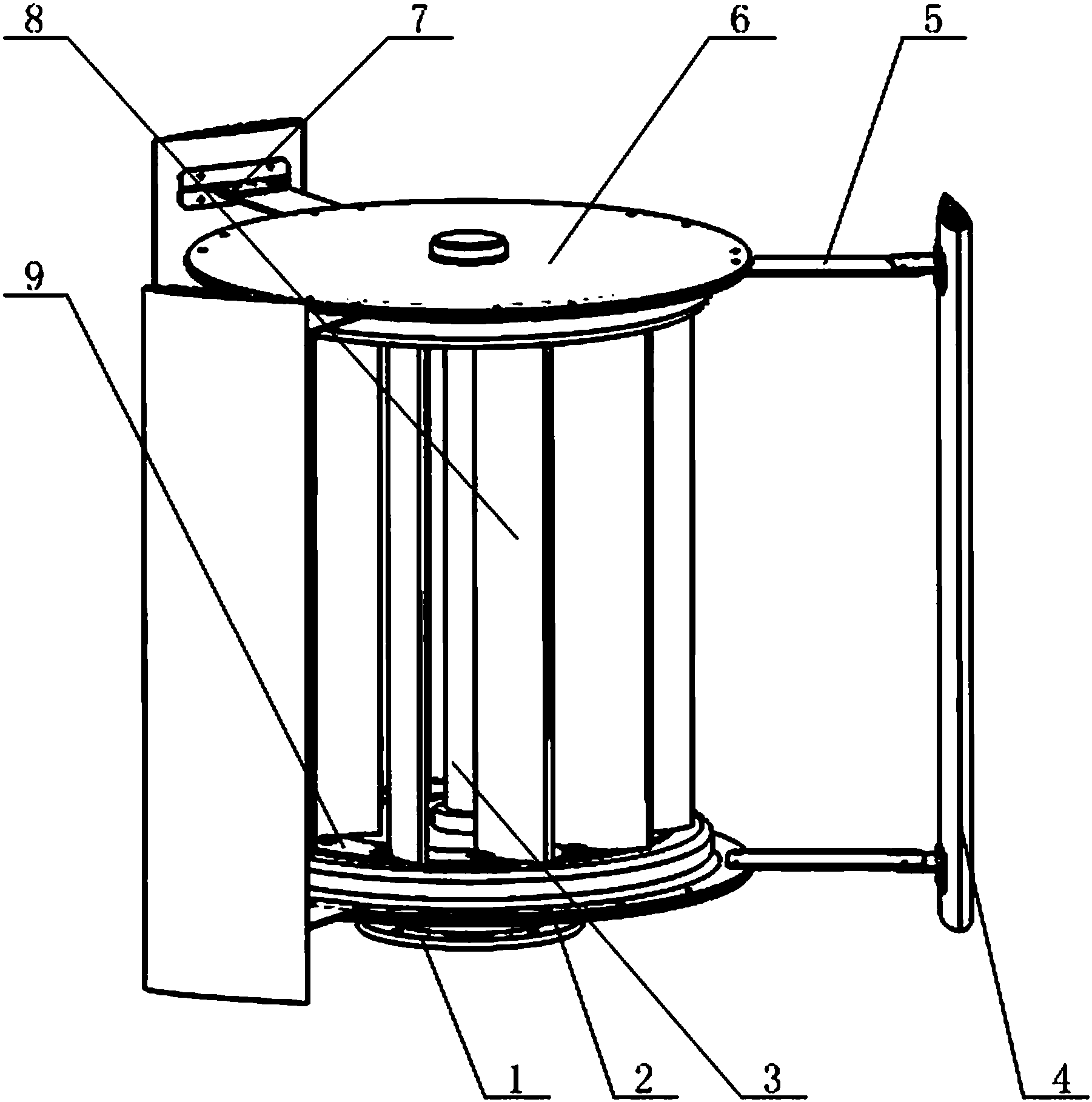 8
7
6
5
9
1
2
3
4