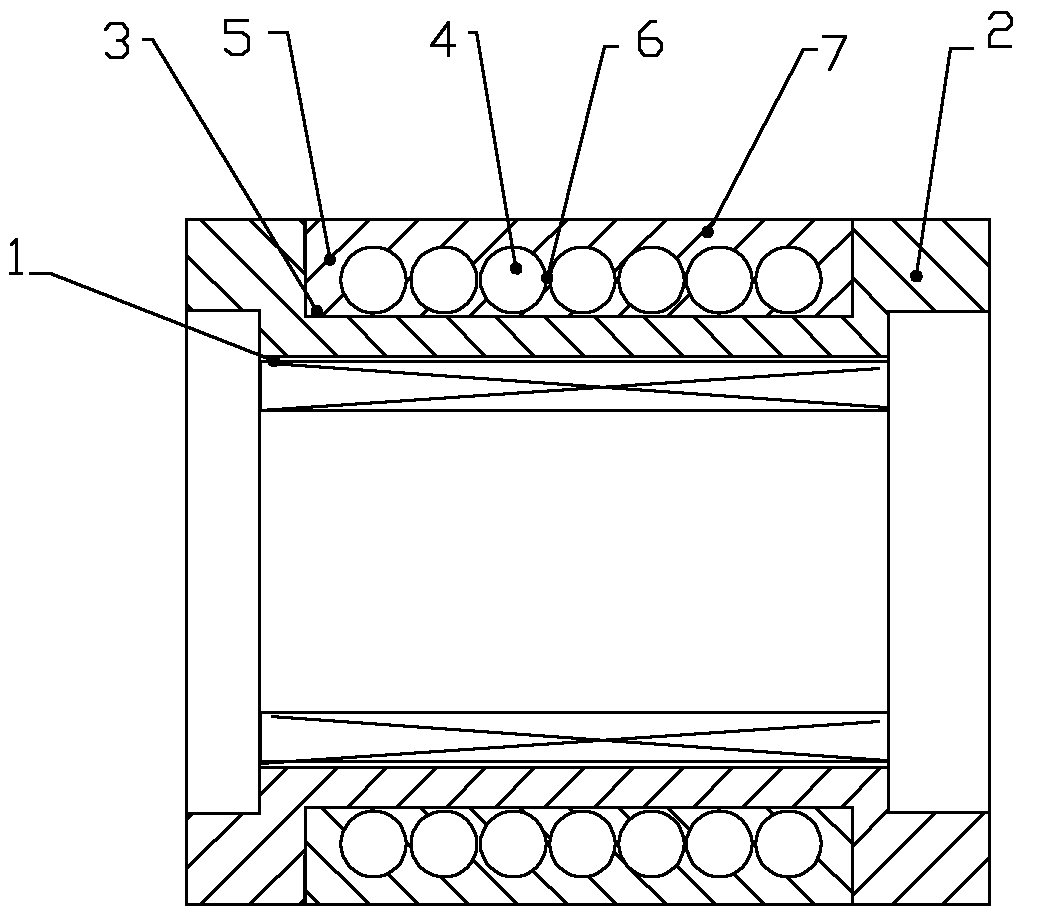 3
5
4
6
7
2
1