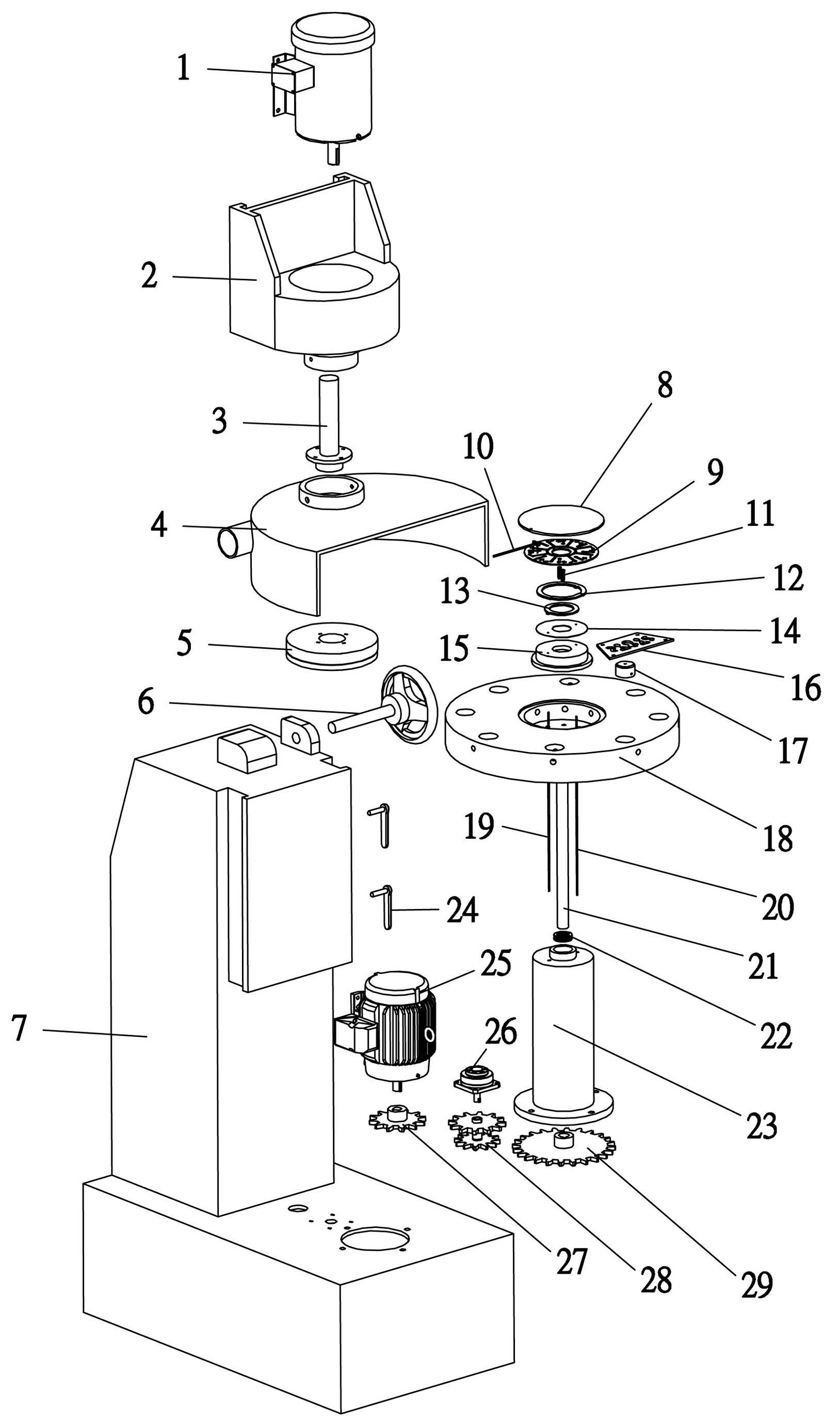 1
2
3
4
5
6
7
8
9
10
11
12
13
14
15
16
17
18
19
20
21
22
23
24
25
26
27
28
29