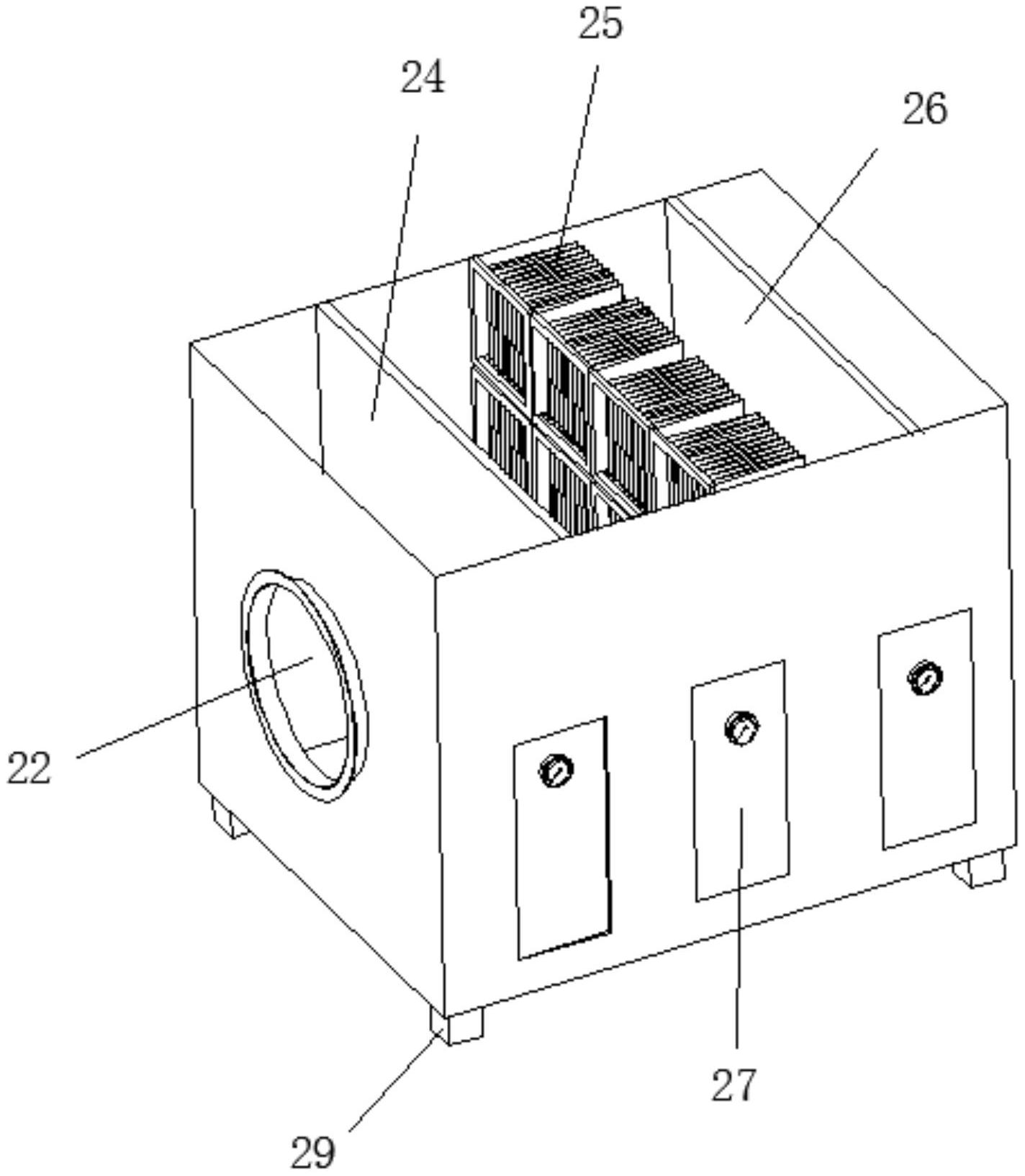 25
24
26
22
27
29