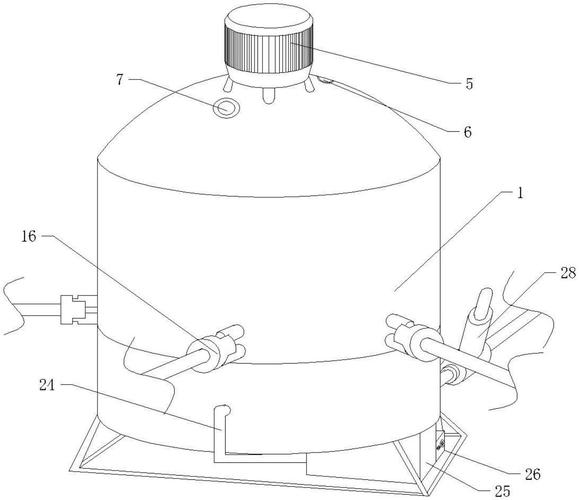 7
5
6
1
16
28
24
26
25