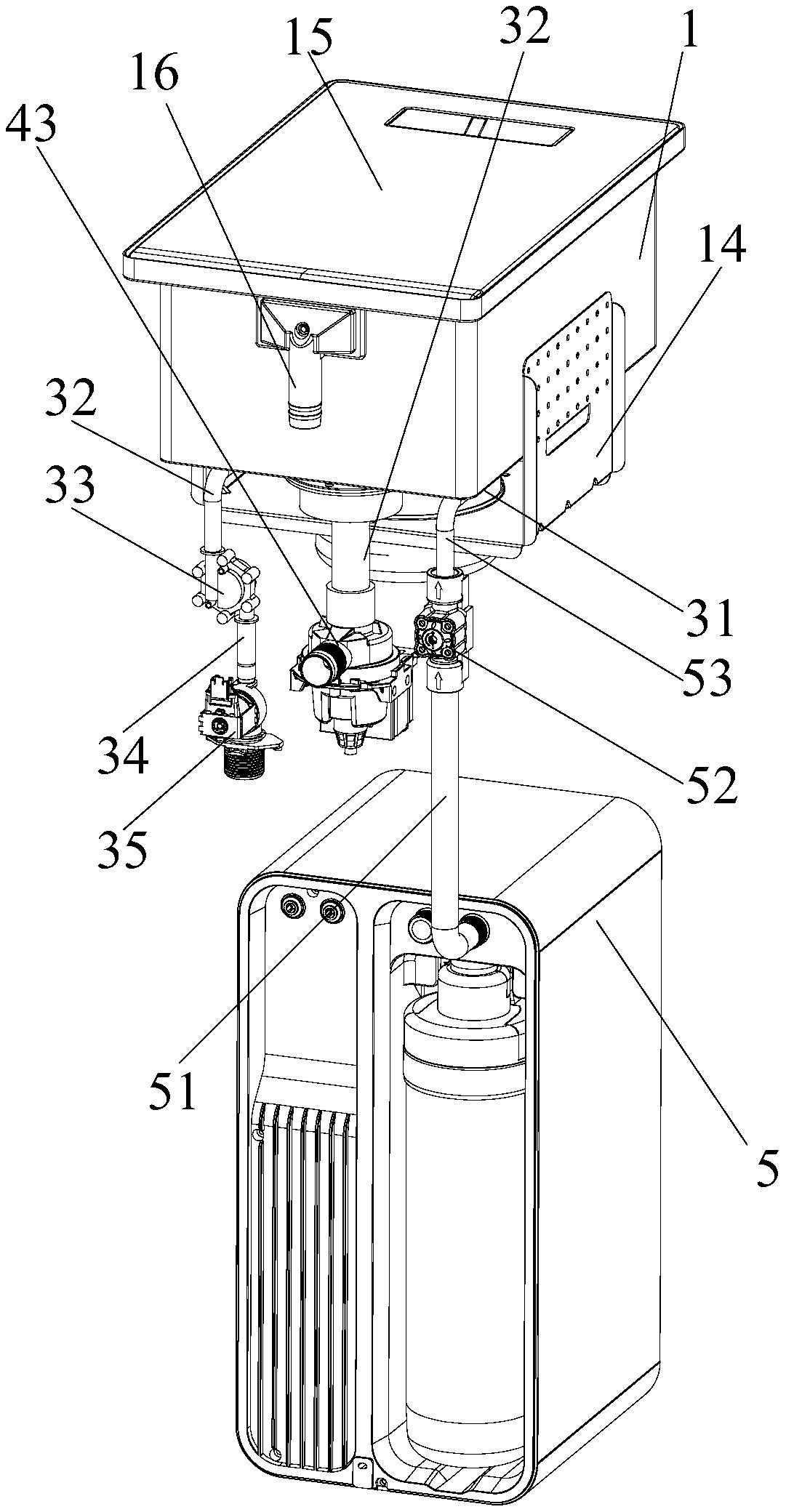 32
15
1
16
43
14
32
33
31
53
34
52
35
51
5