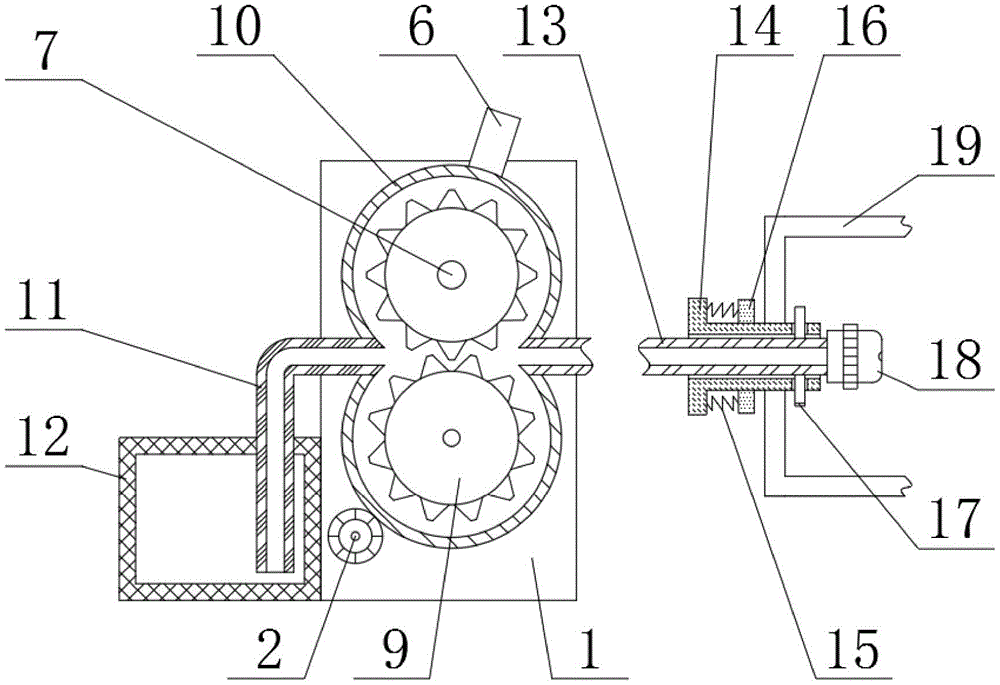 10
6
13
14
16
7
19
11
18
12
17
2
9
1
15