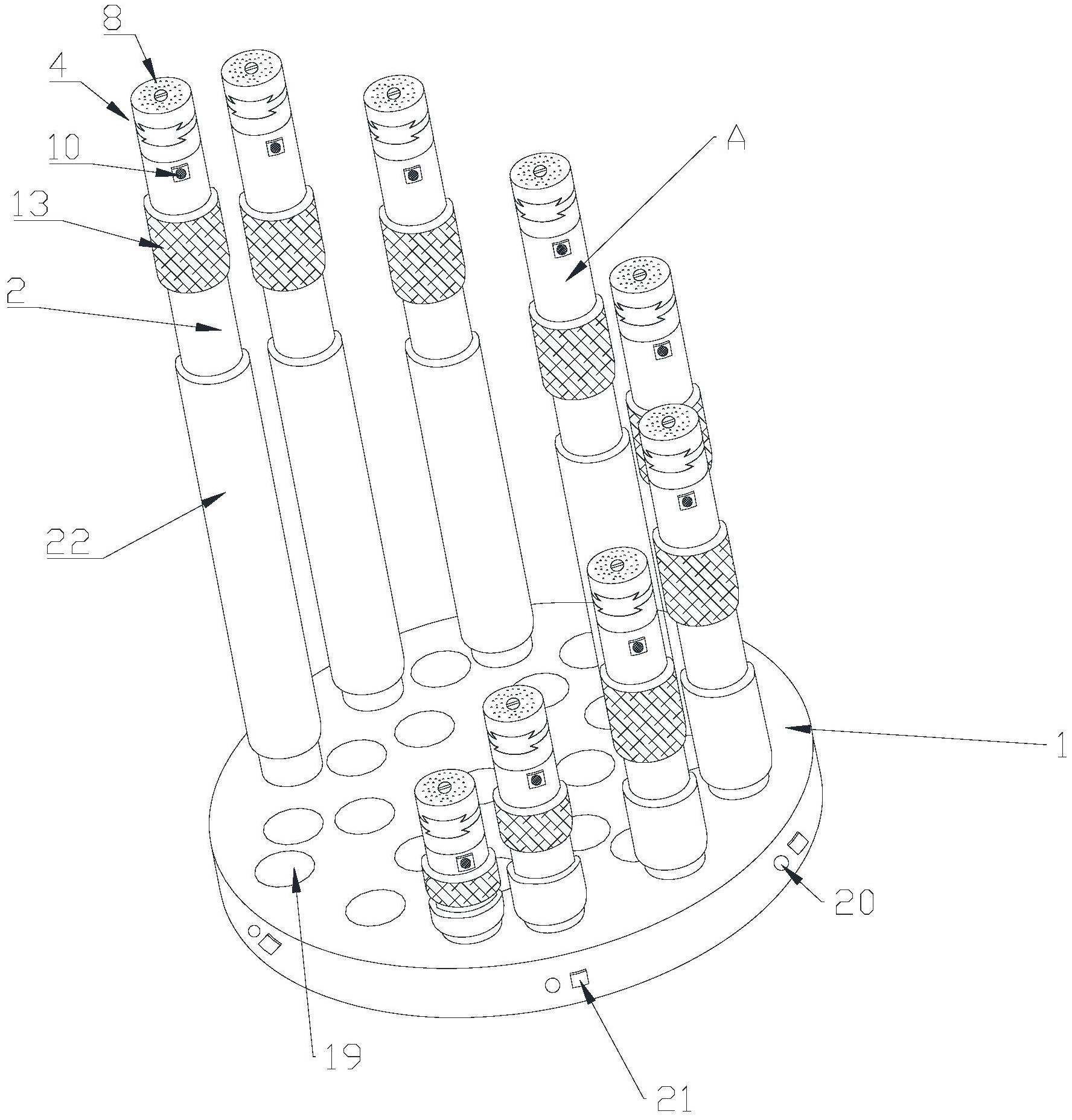 8
4
10
13
2
22
A
1
20
19
21