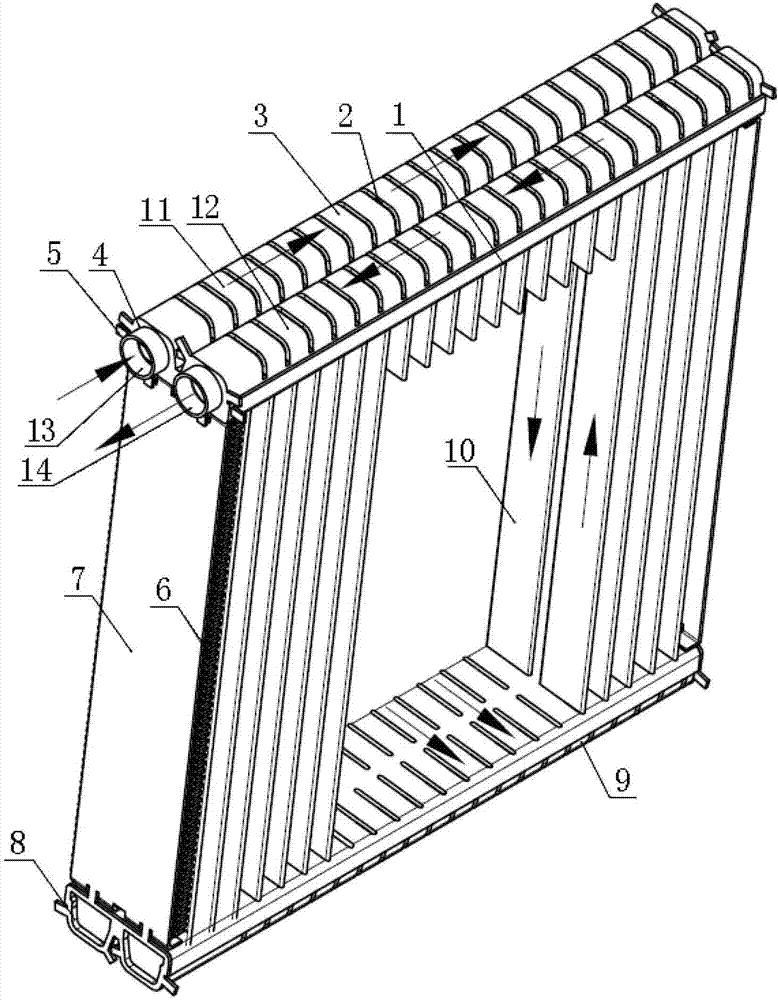 3
2
1
11
12
5
4
13
14
10
7
6
9
8