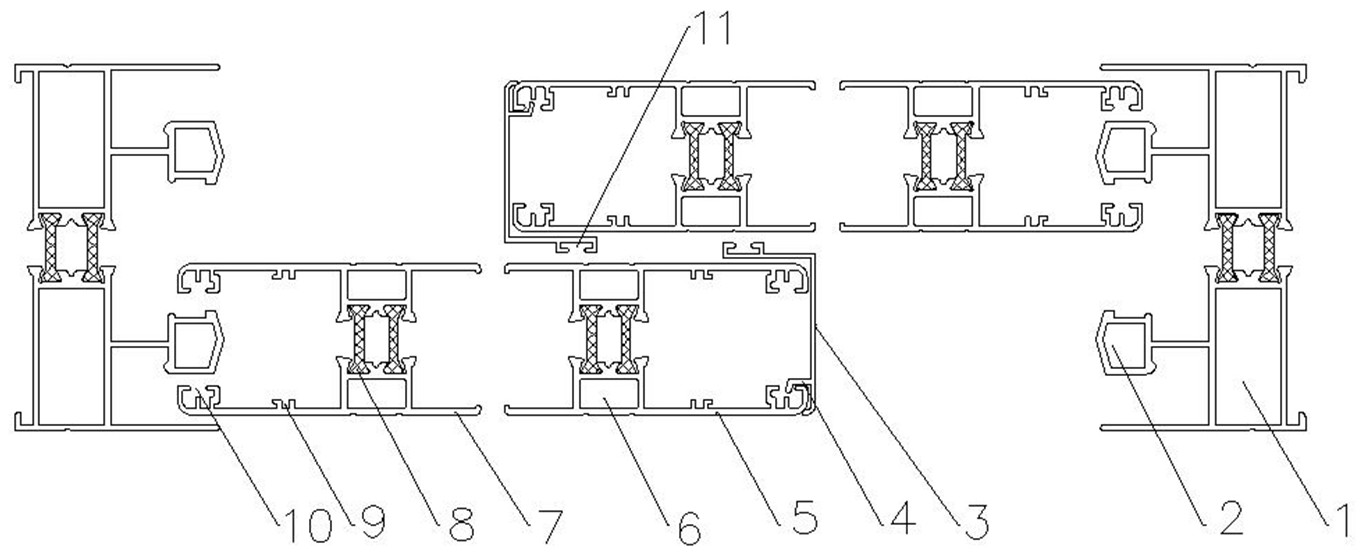 11
10 9 8 7 6 5 4 3 2 1